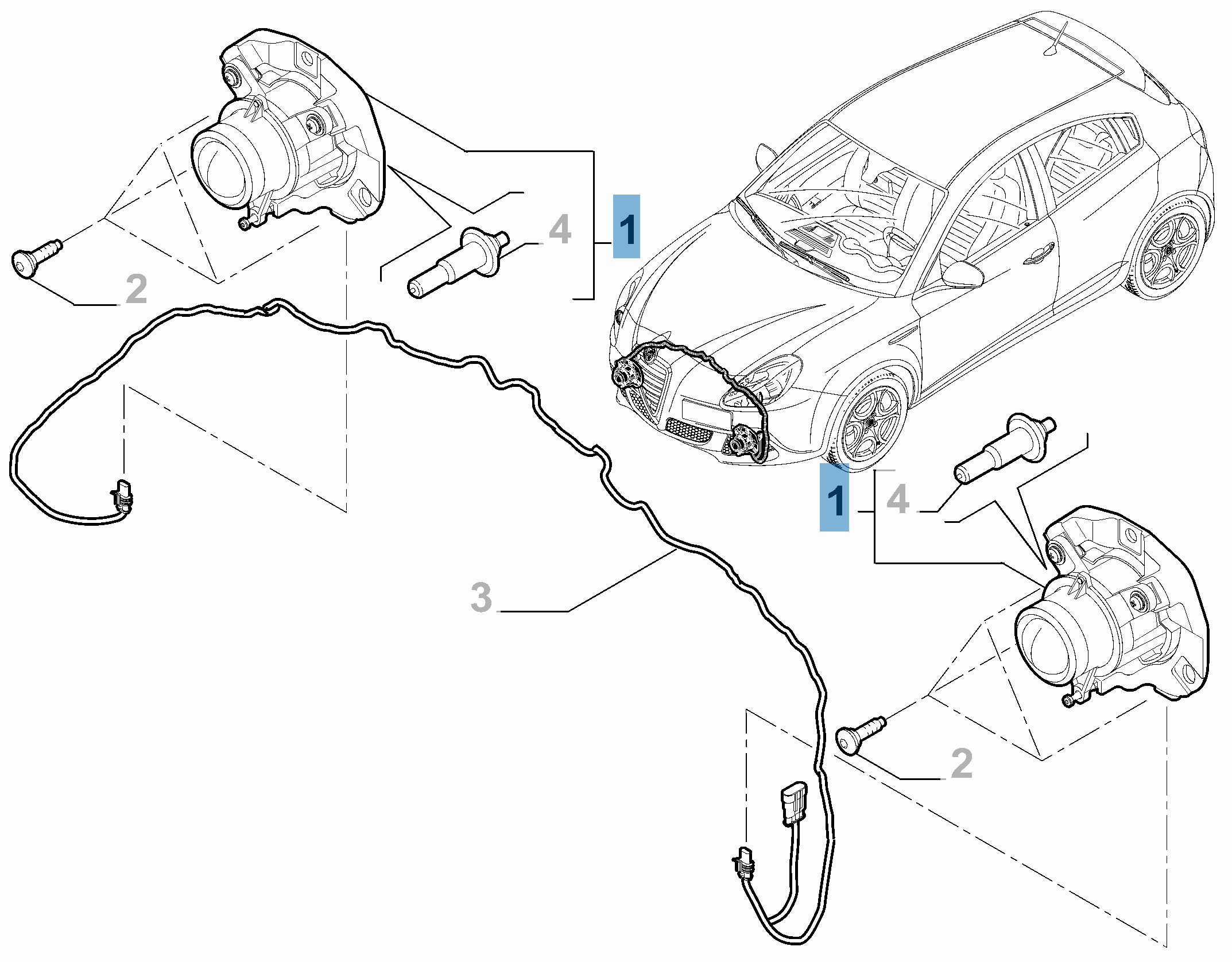 4
1
2
1
4
3
2