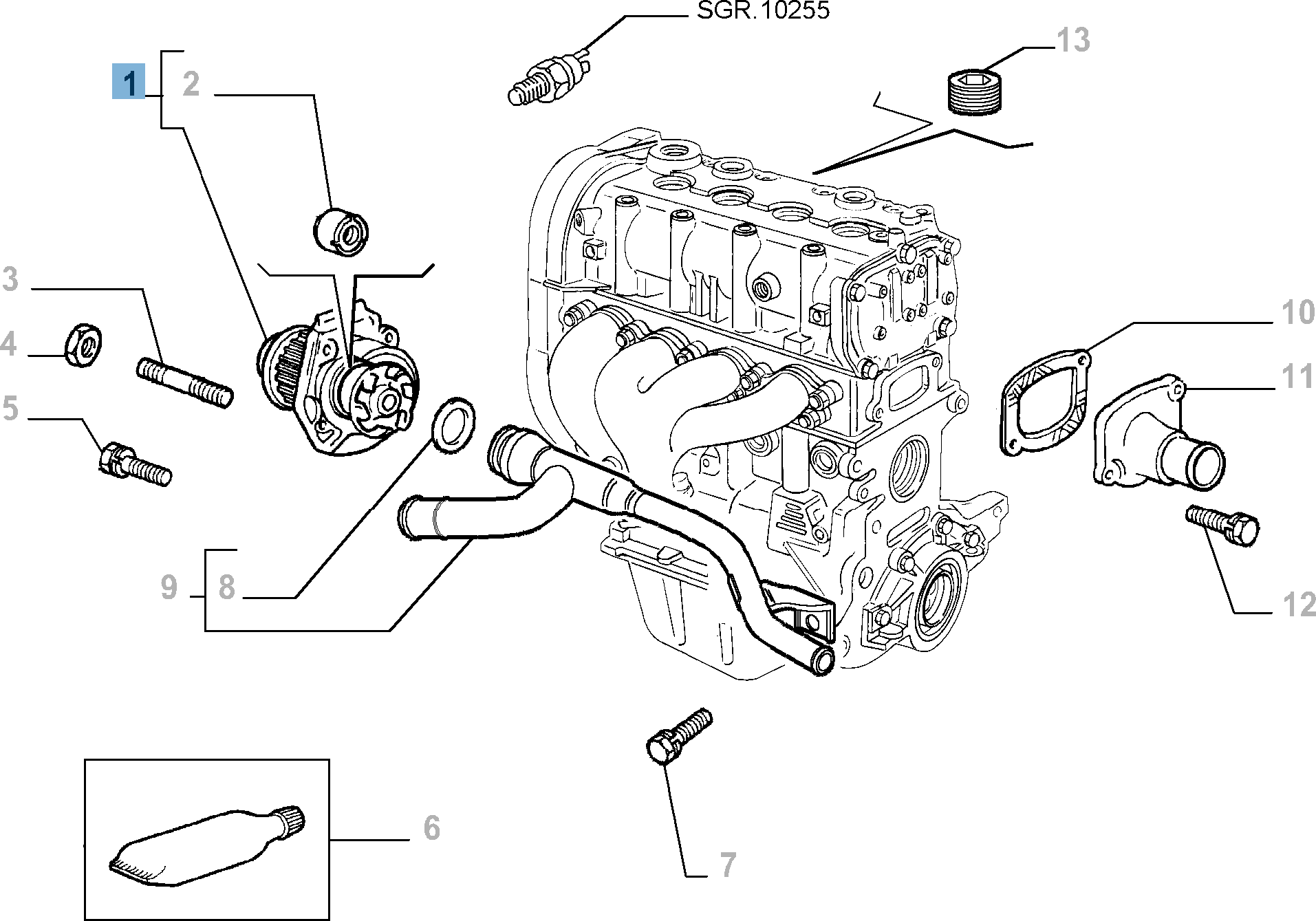 SGR.10255
13
1
2
3
4
5
10
11
9
8
12
6
7