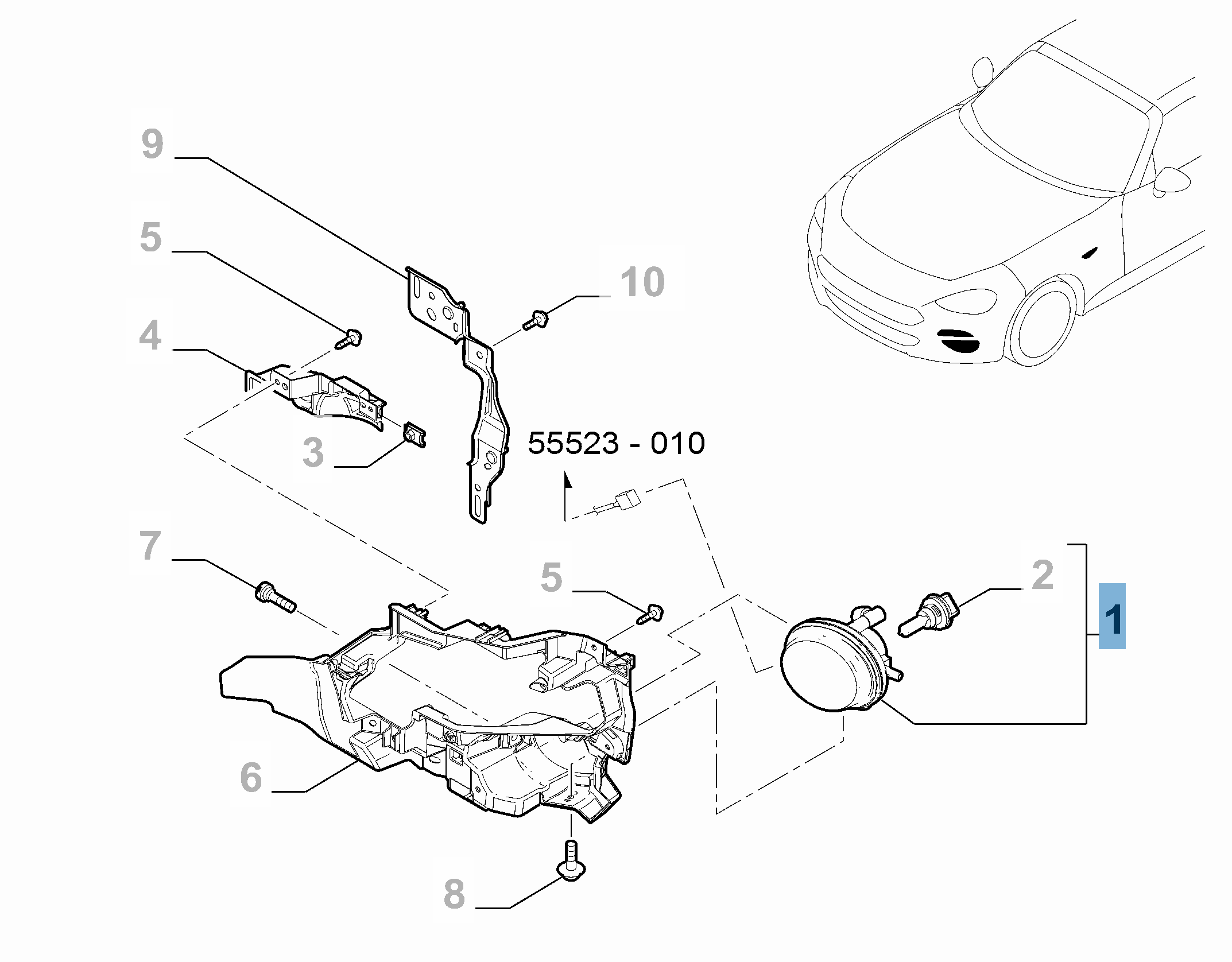 9
5
10
4
3
55523 - 010
7
5
2
1
6
8