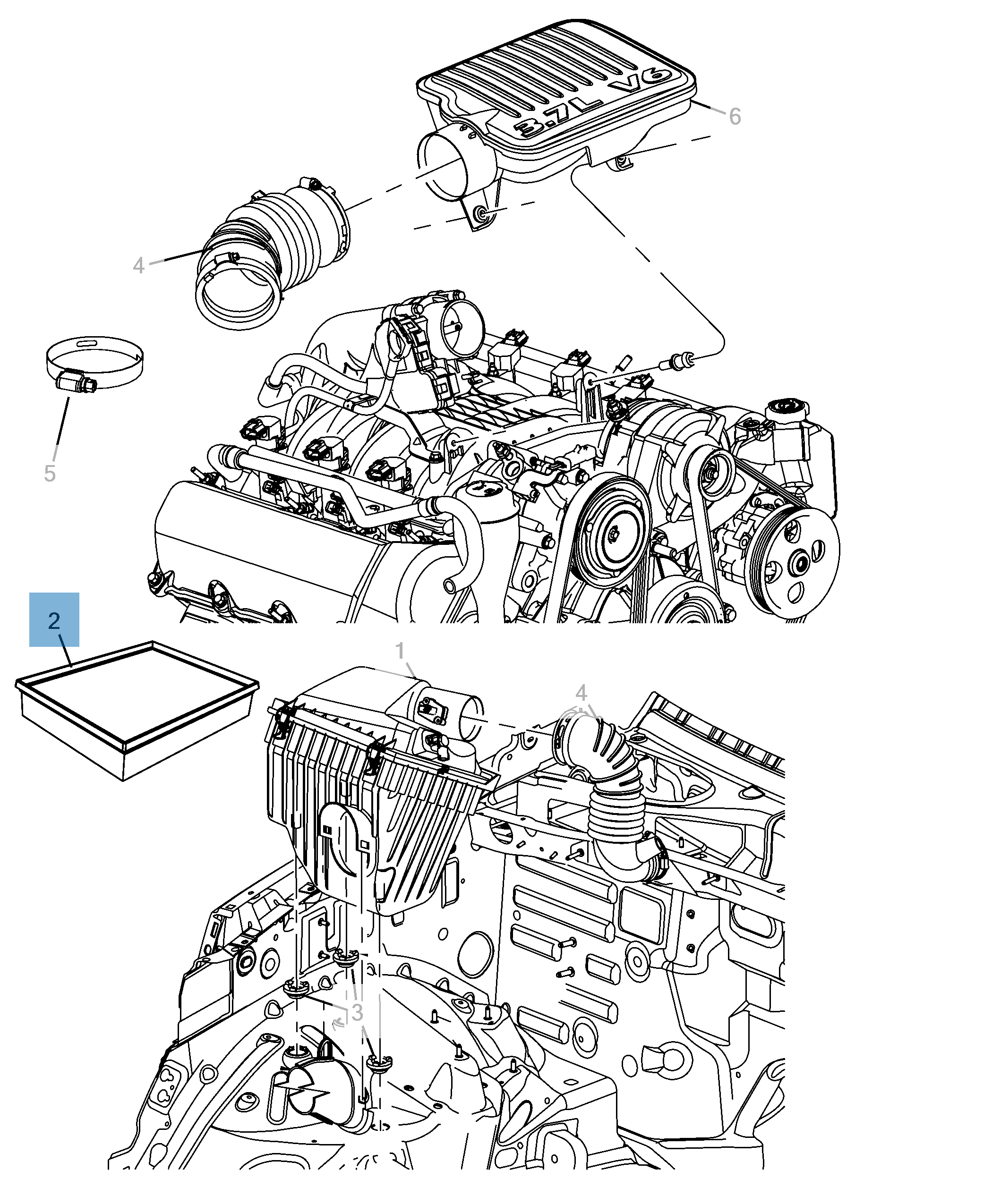 3.7L V6
6
4
5
2
1
4
3