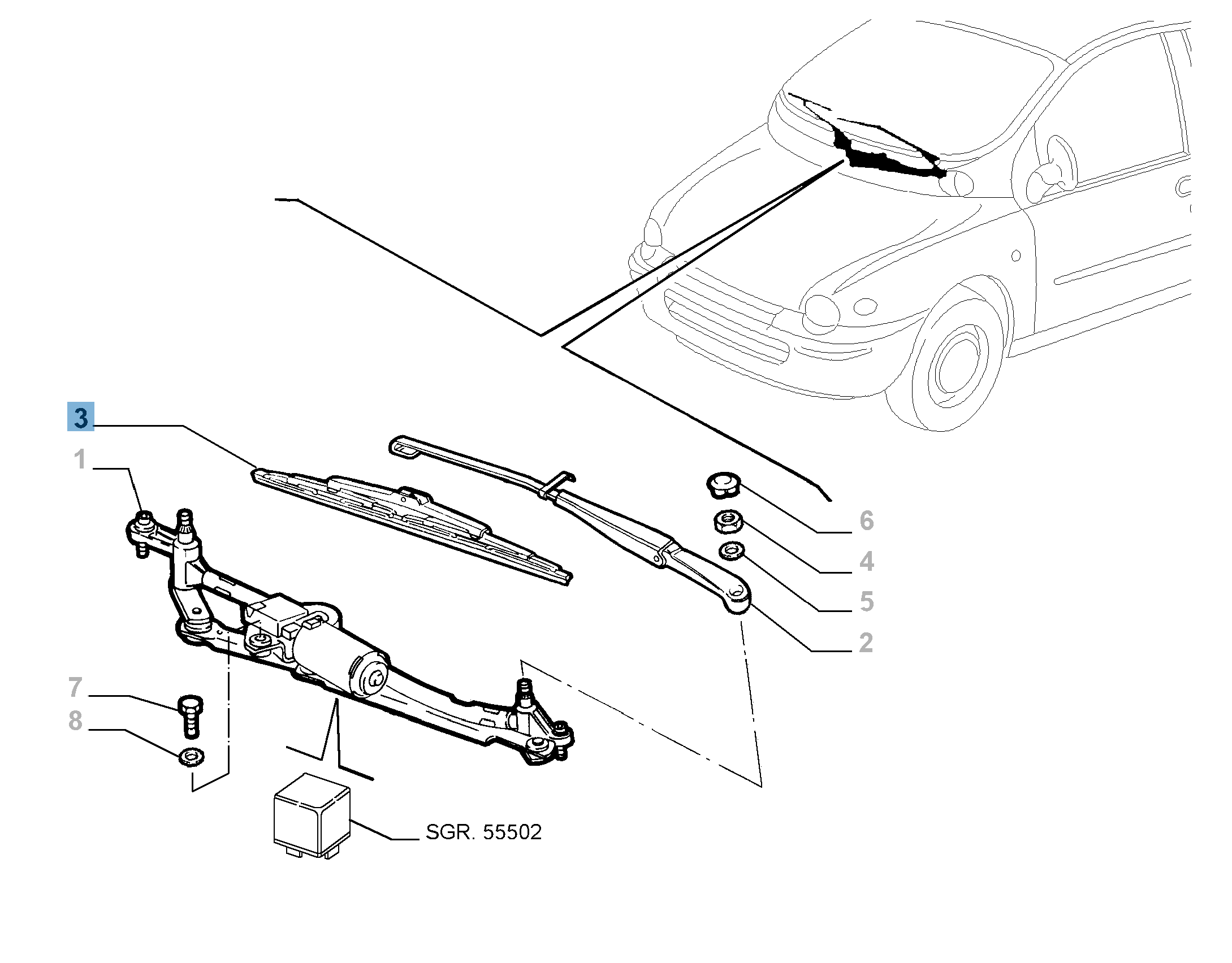 3
1
6
4
5
2
7
8
SGR. 55502