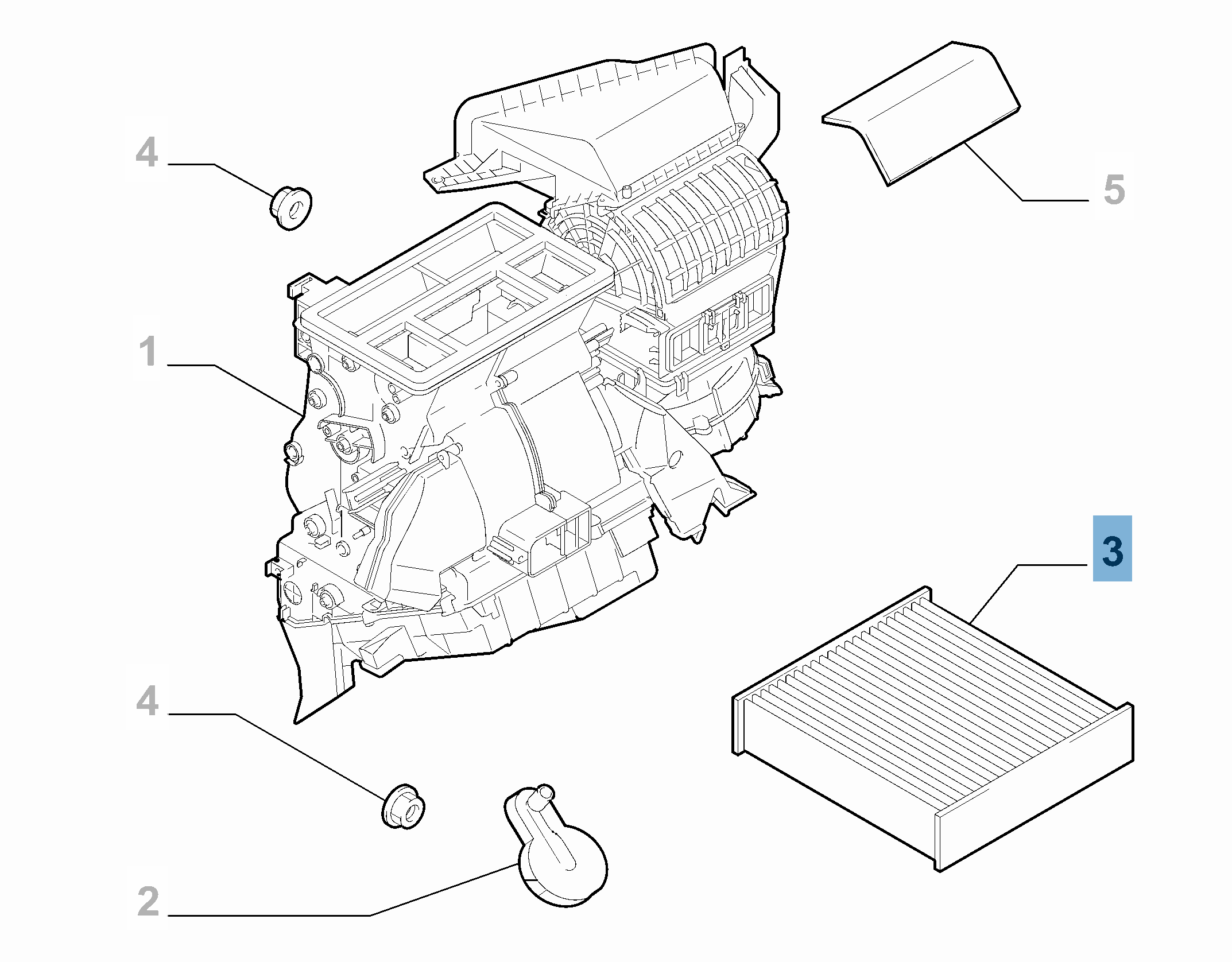 4

5

1

3

4

2