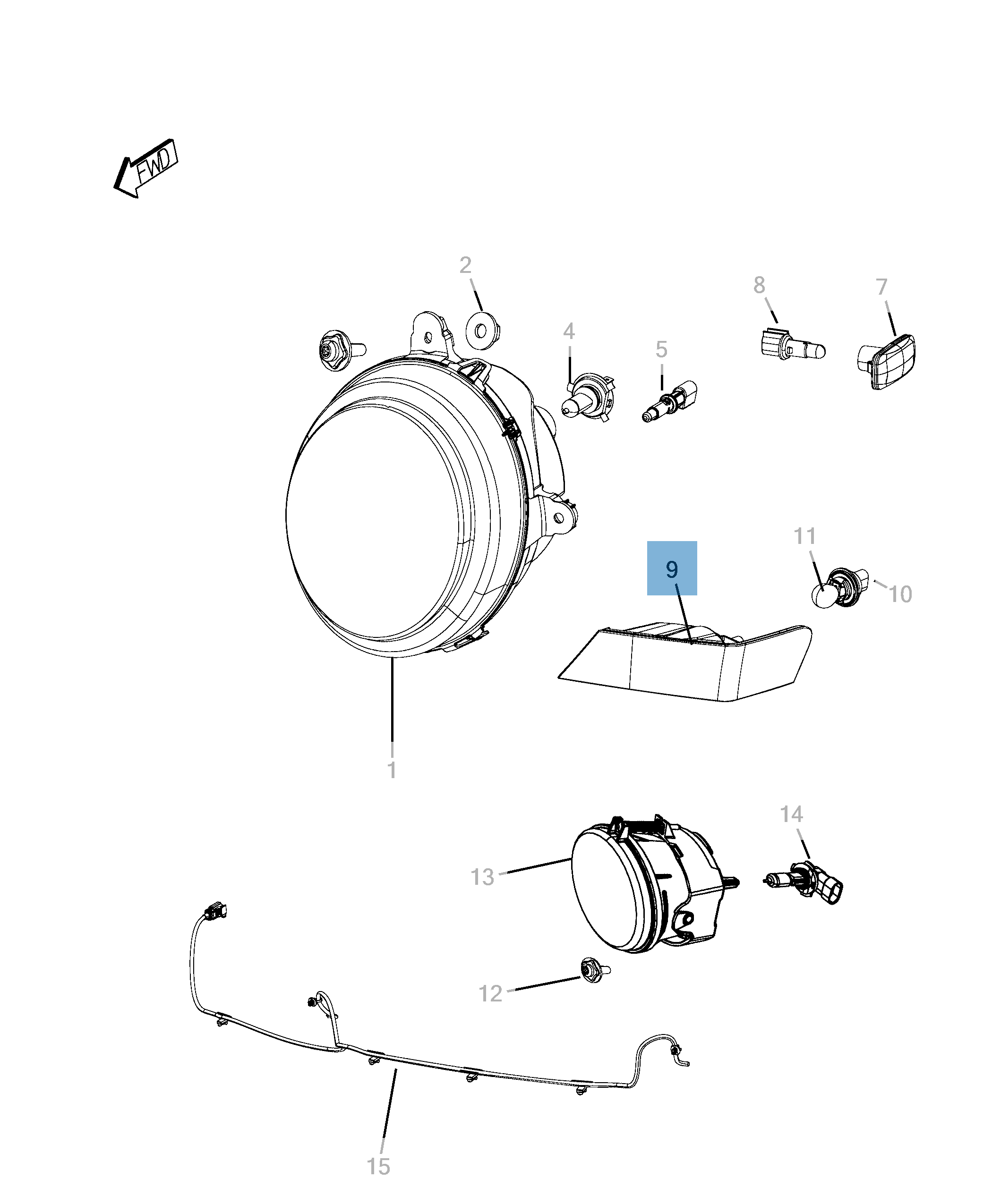 FWD

2

8

7

4

5

11

9

10

1

14

13

12

15