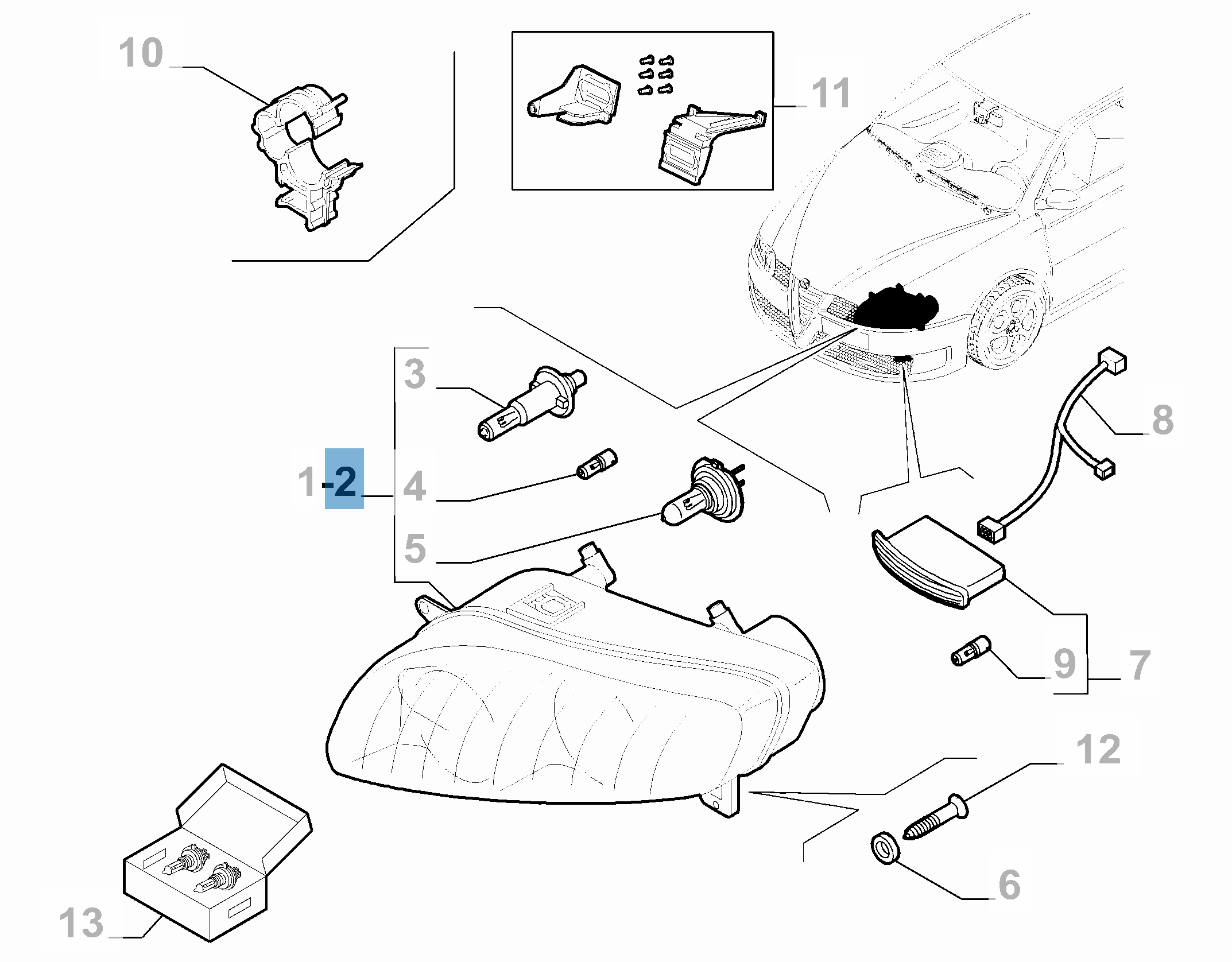 10
11
3
1-2
4
5
8
9
7
12
6
13