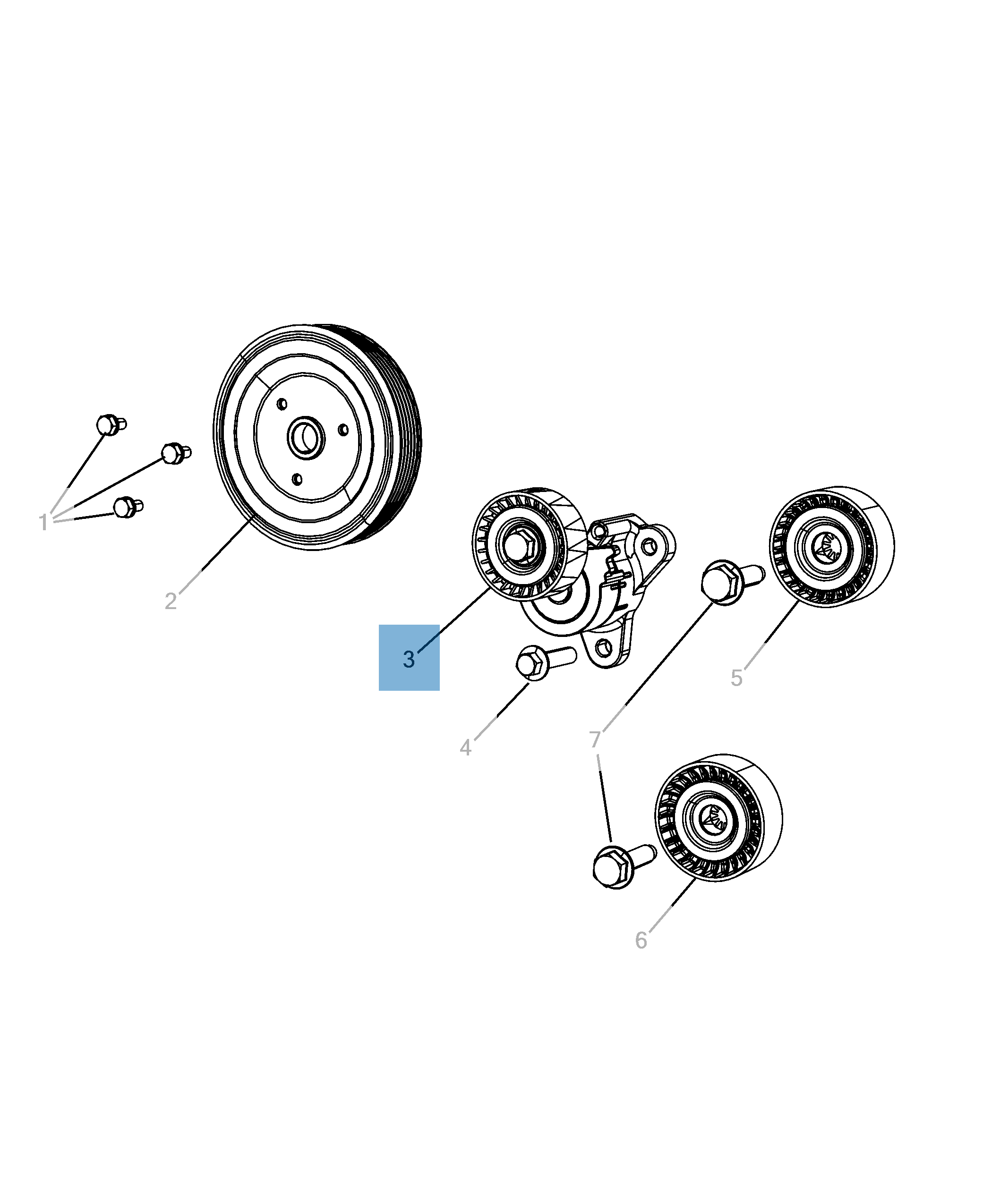 1
2
3
4
5
7
6