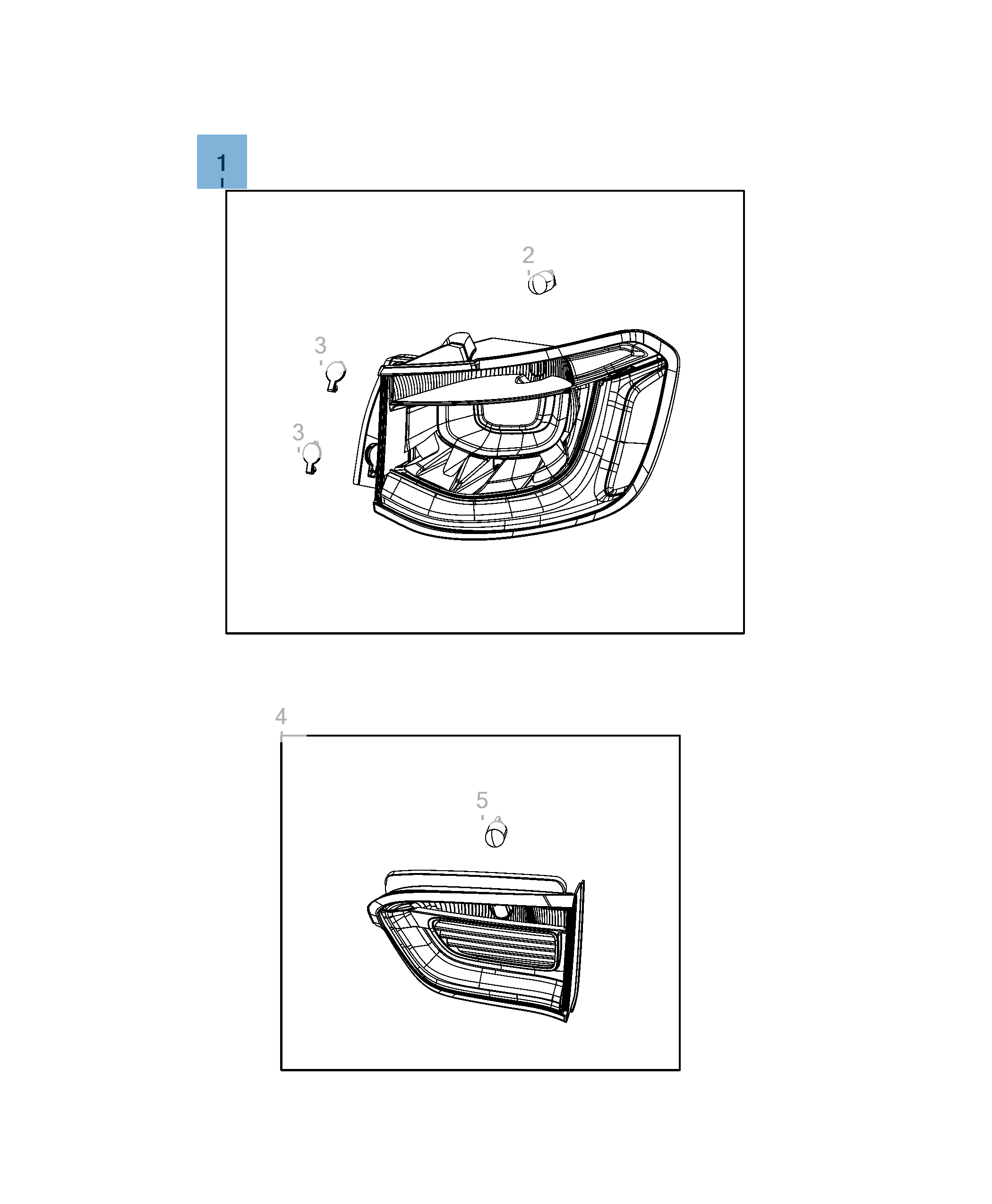 1
2
3
3
4
5