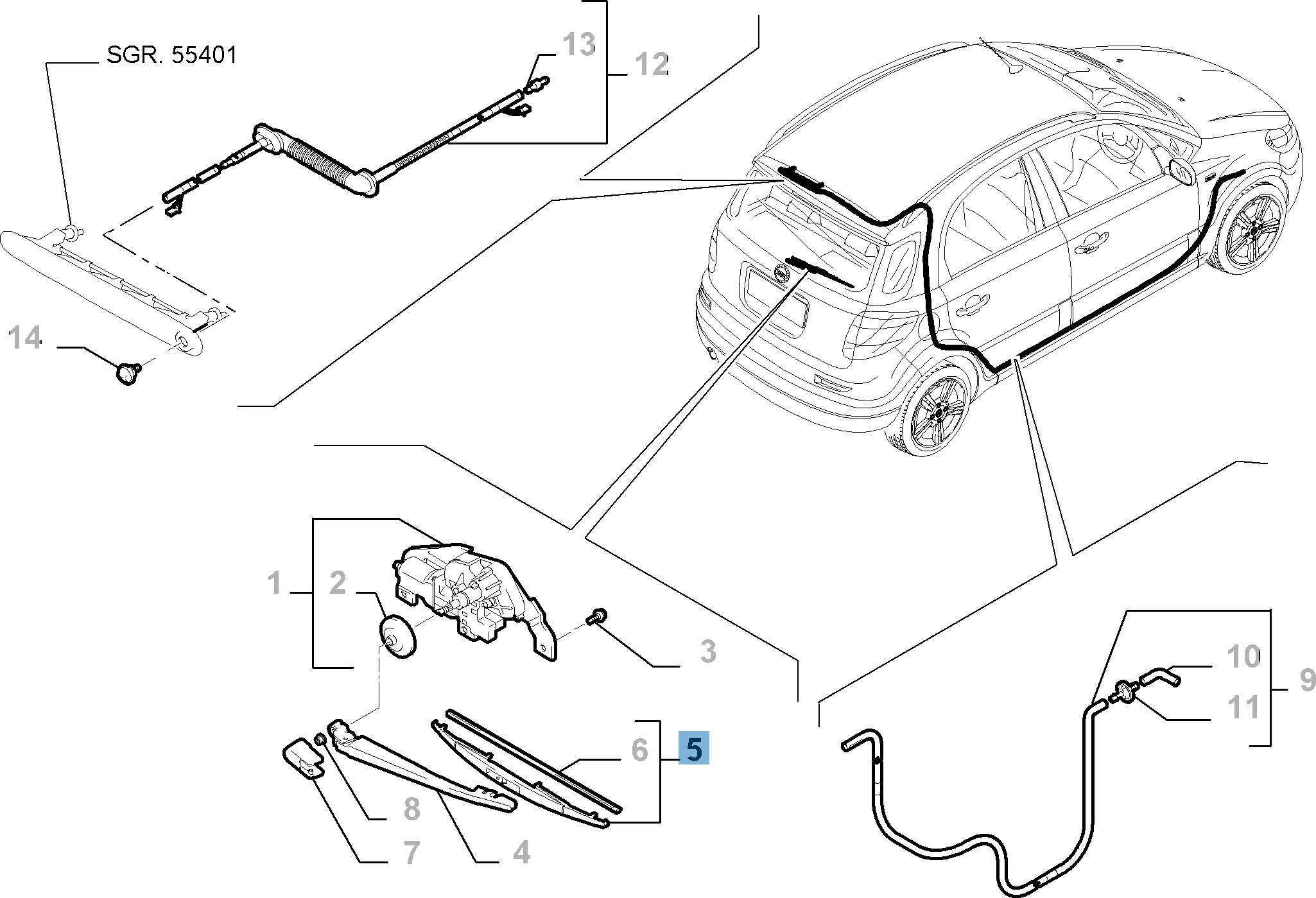 SGR. 55401
13
12
14
1
2
3
10
9
11
6
5
8
7
4