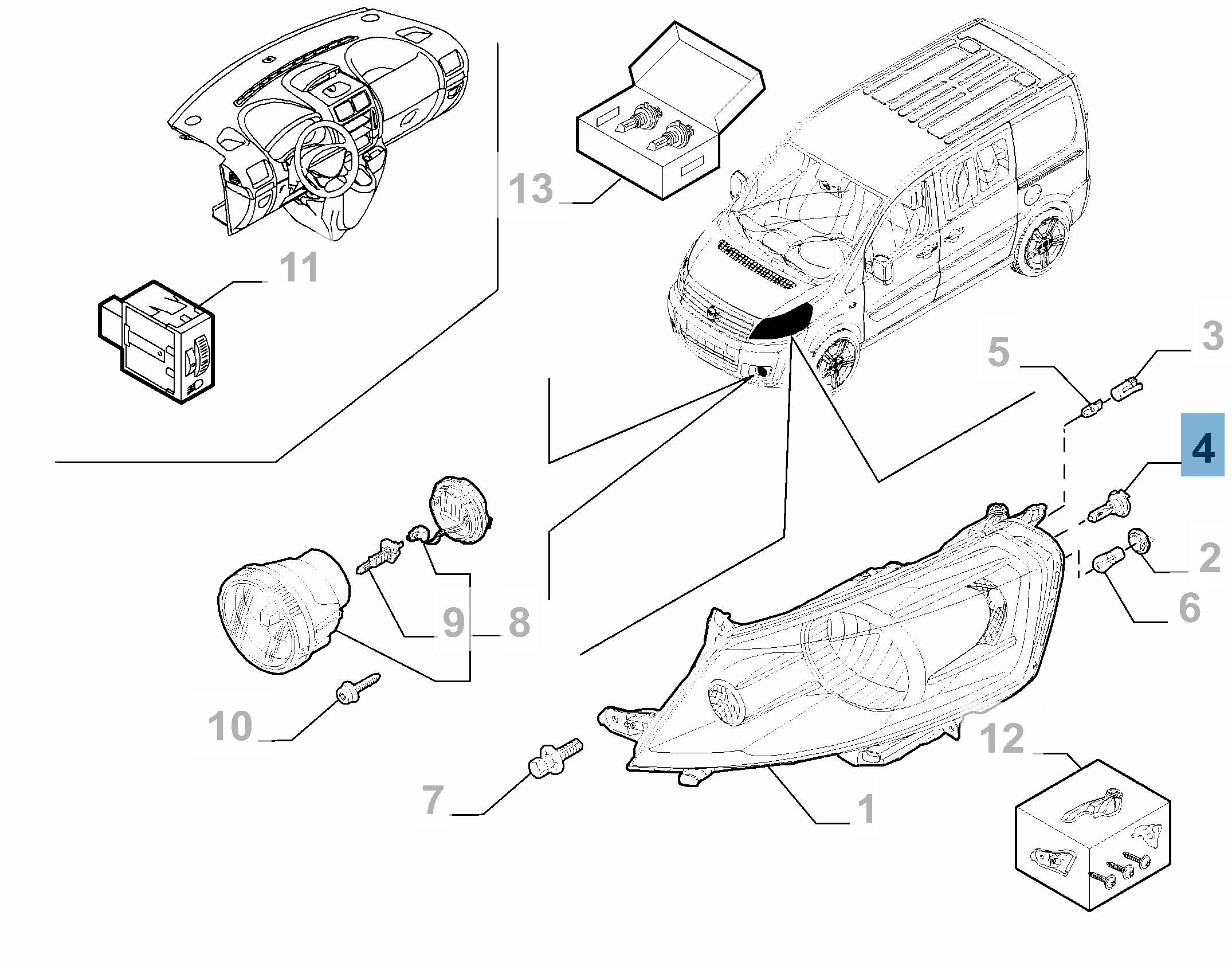 13
11
5
3
4
2
6
9
8
10
12
7
1