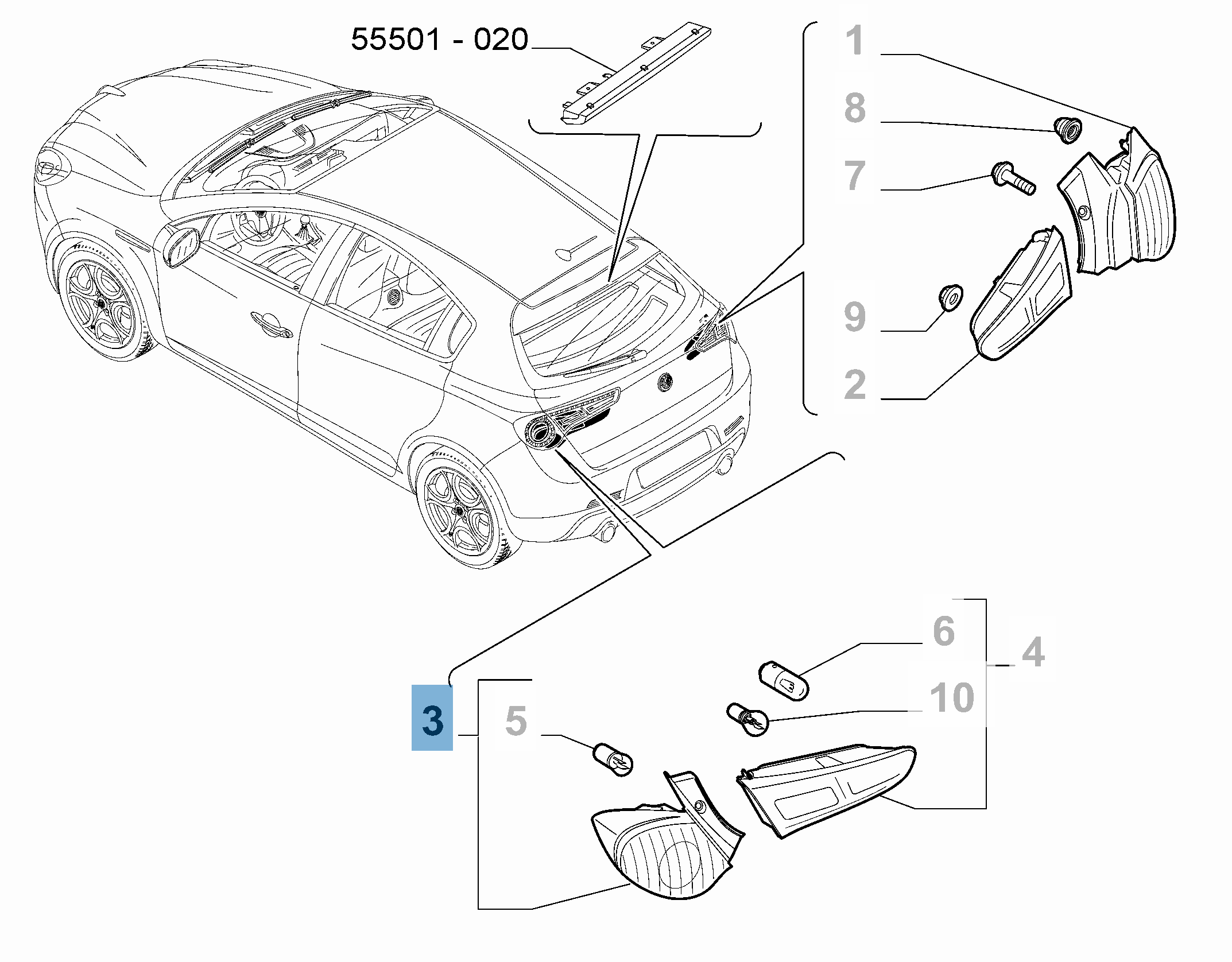 55501 - 020

1

8

7

9

2

6

4

10

3

5