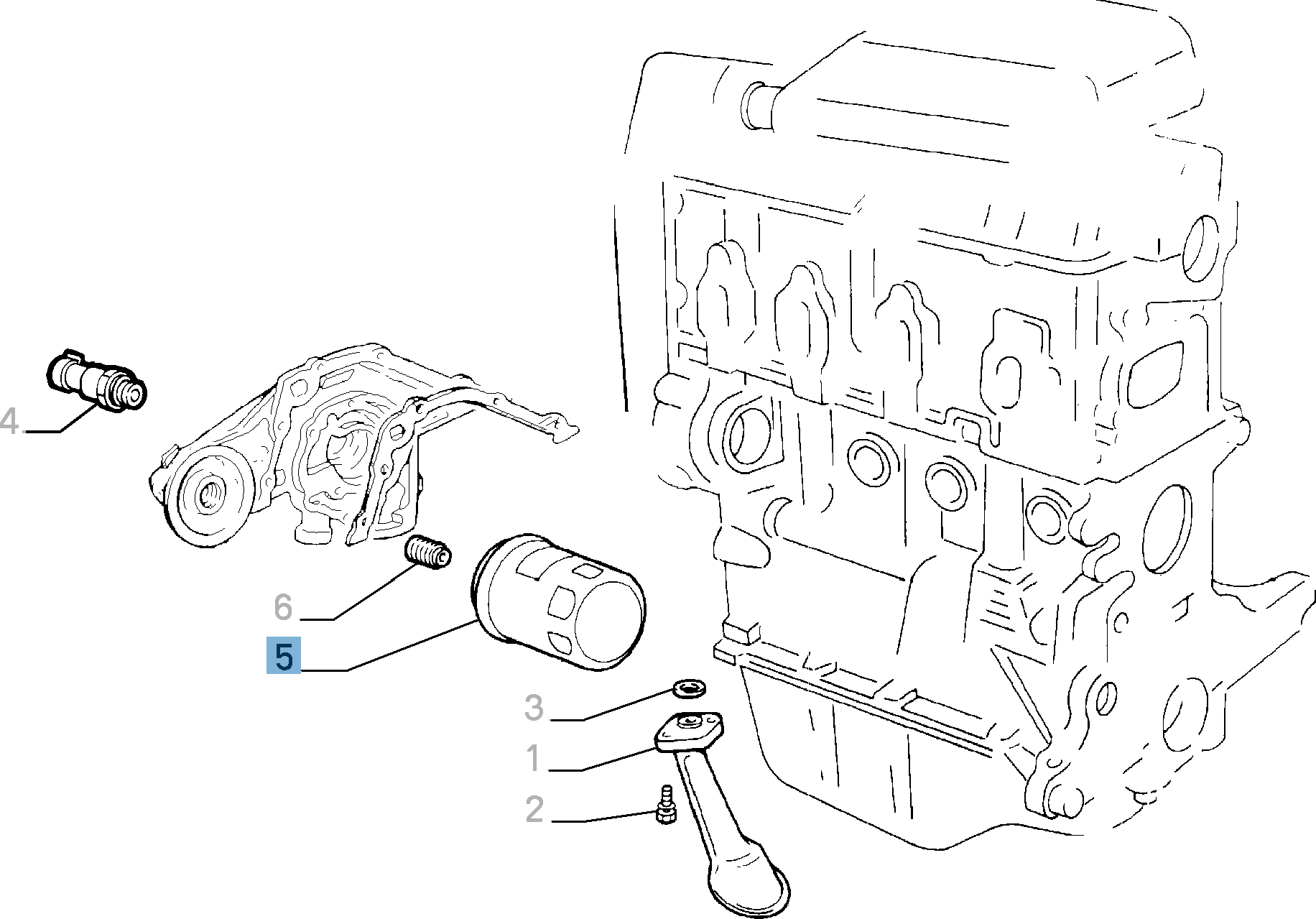 4
6
5
3
1
2