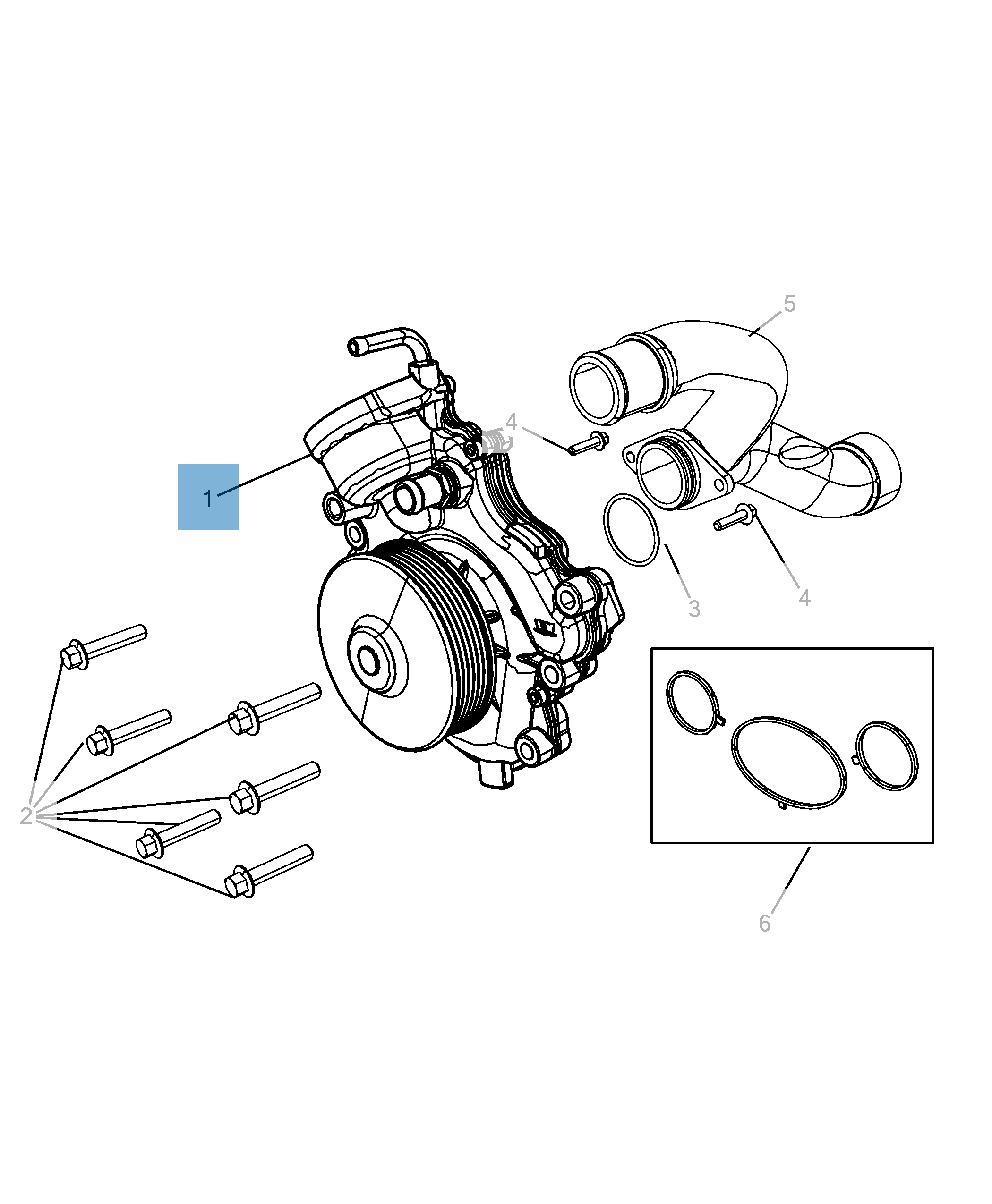 5
4
1
3
4
2
6