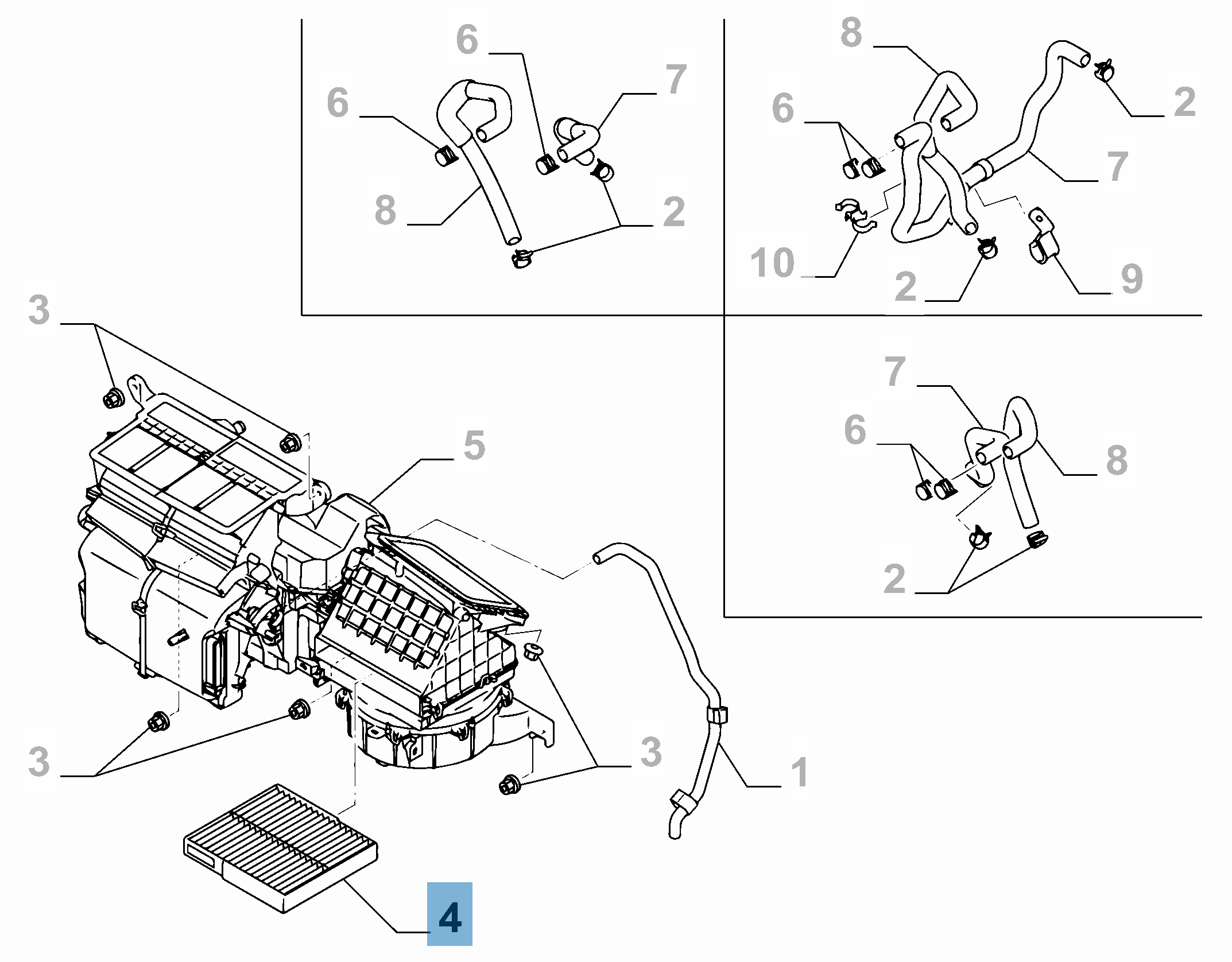 6
6
7
8
2
8
6
2
7
10
2
9
3
5
7
6
8
2
3
3
1
4