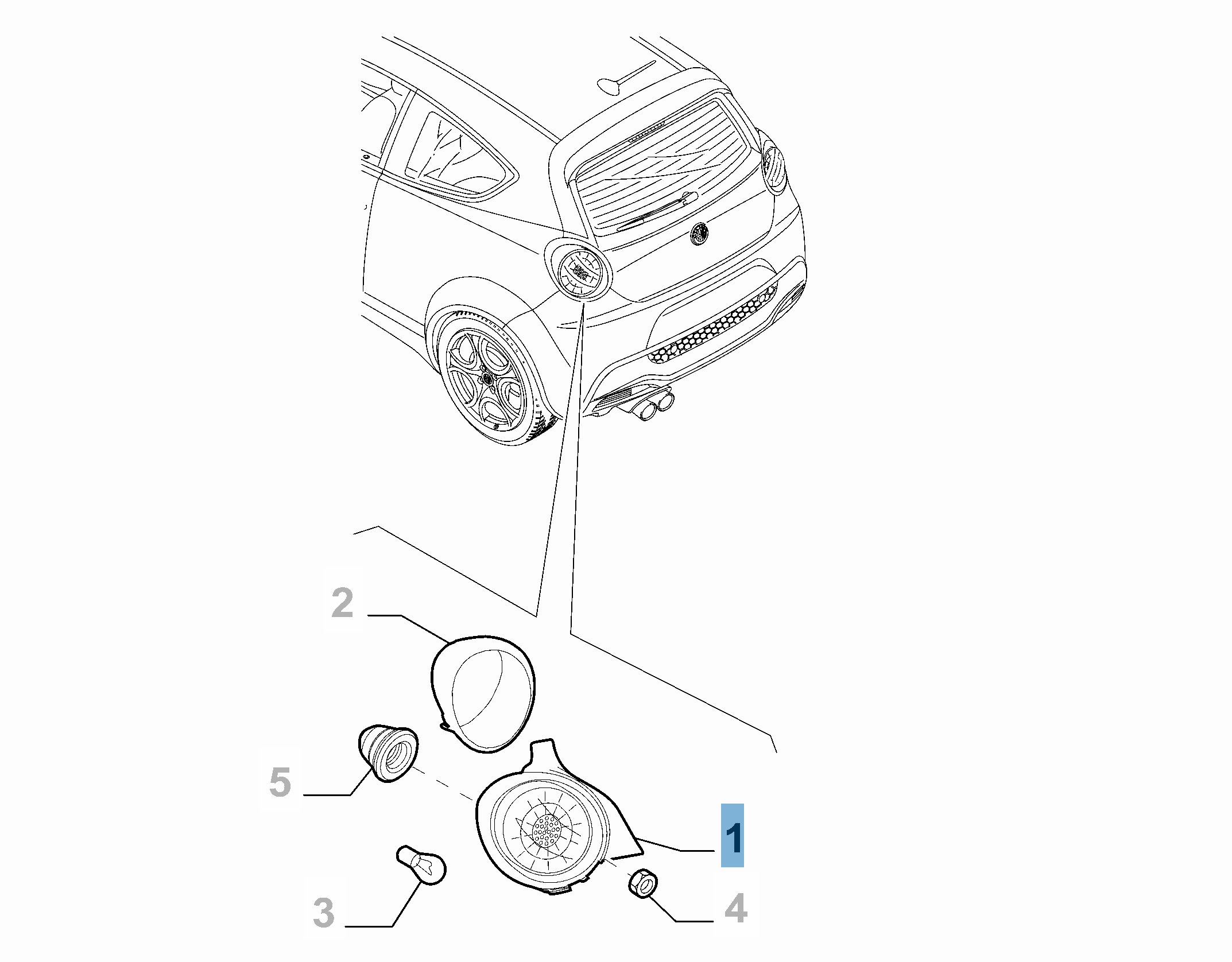 2
5
1
3
4