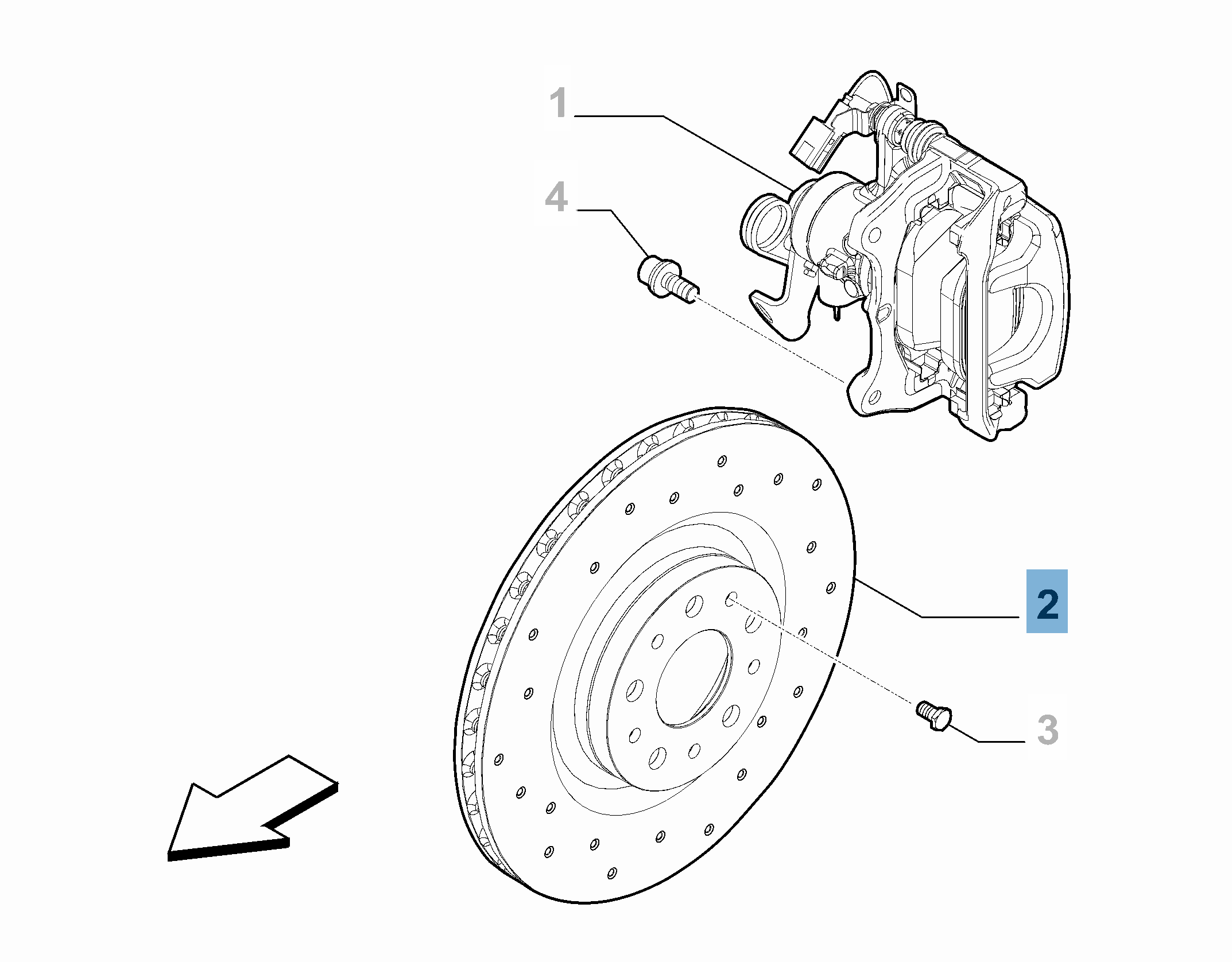 1
4
2
3