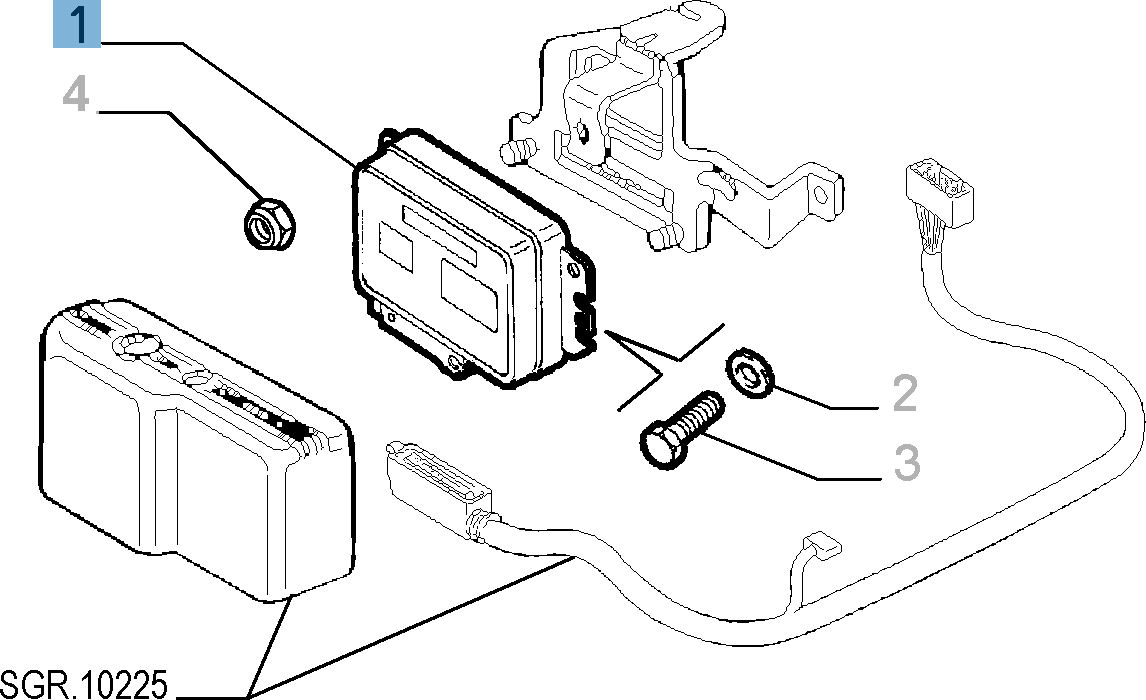 1
4
2
3
SGR.10225