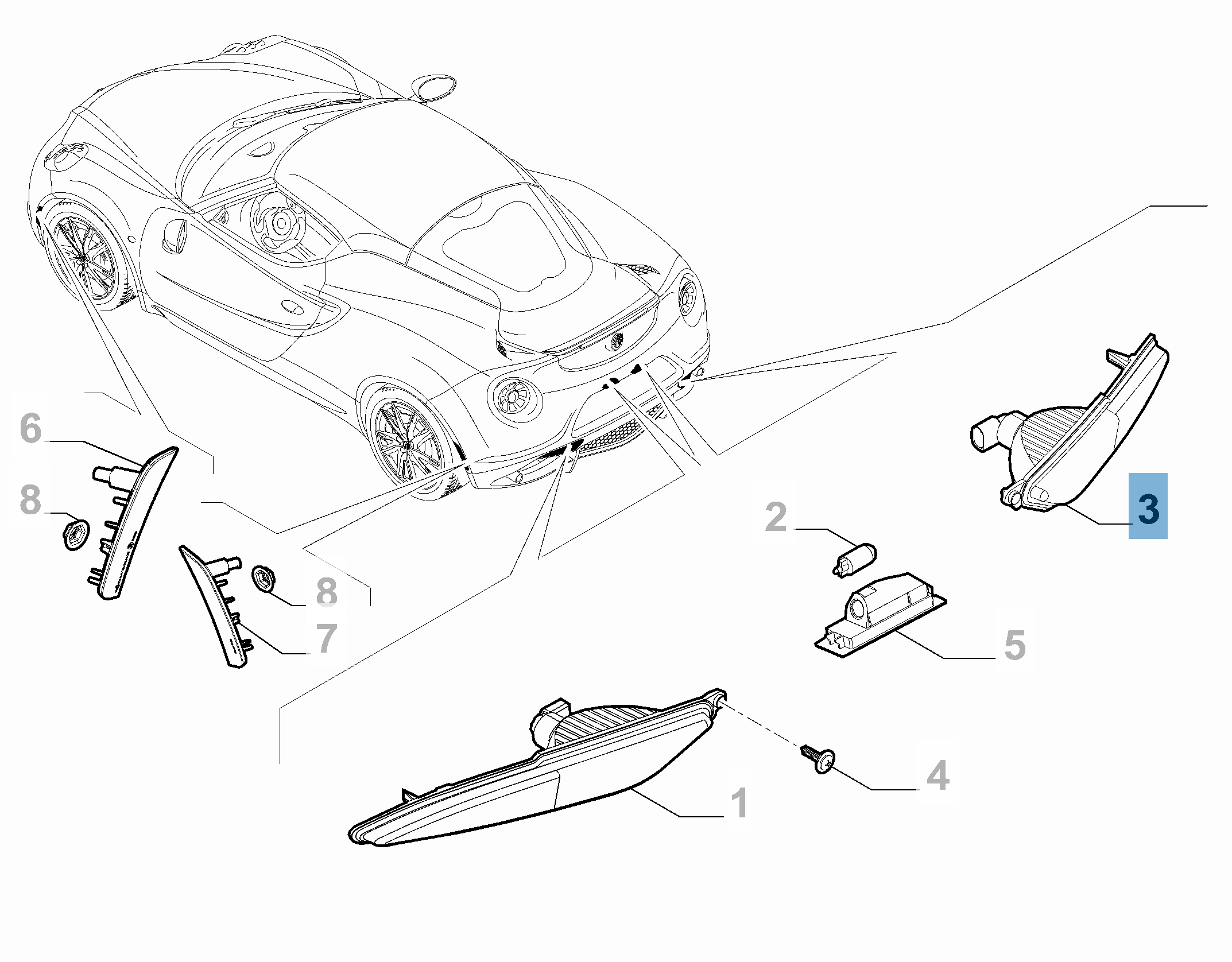 6
8
8
7
2
3
5
4
1