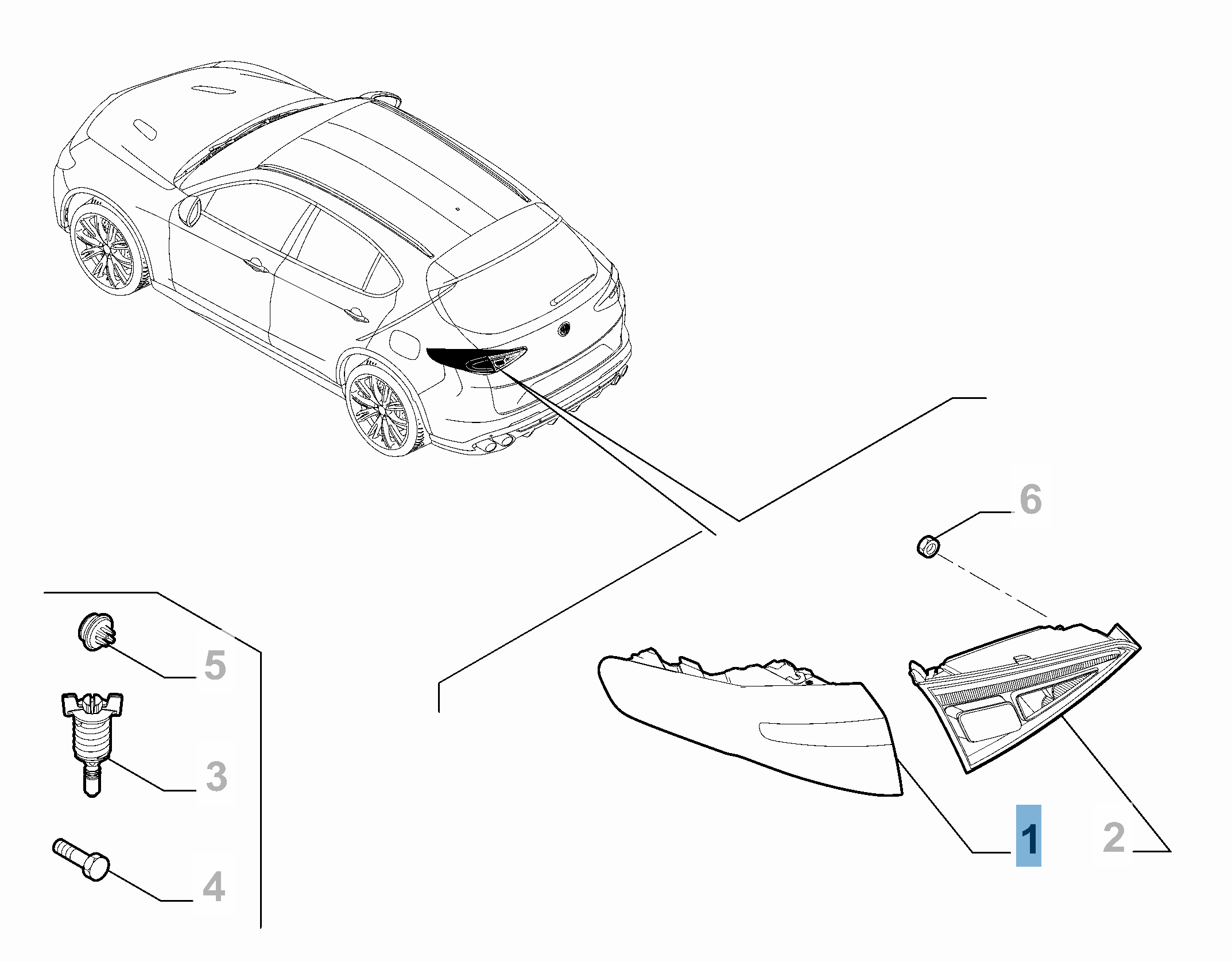 6
5
3
4
1
2