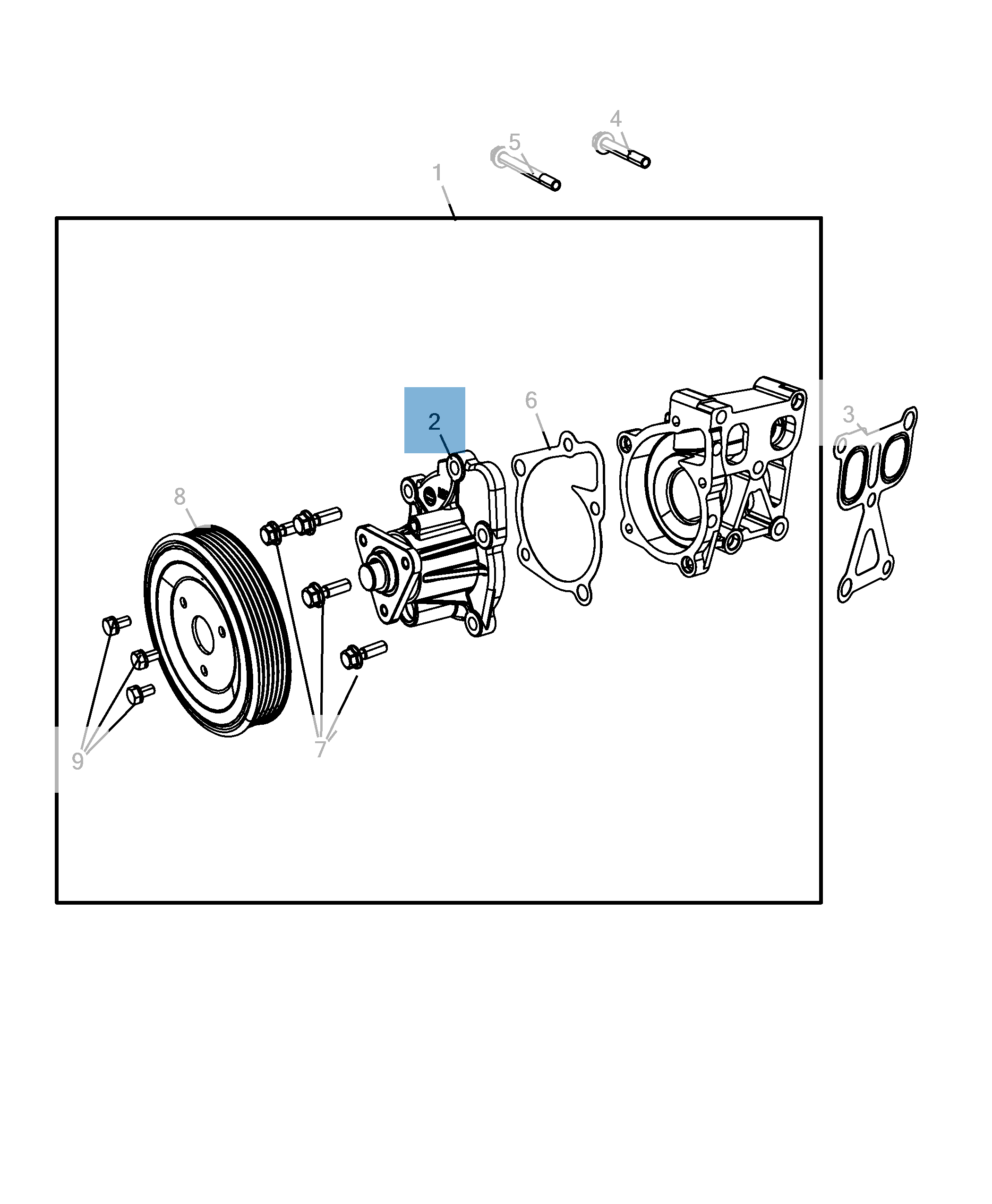 4
5
1
2
6
3
8
9
7