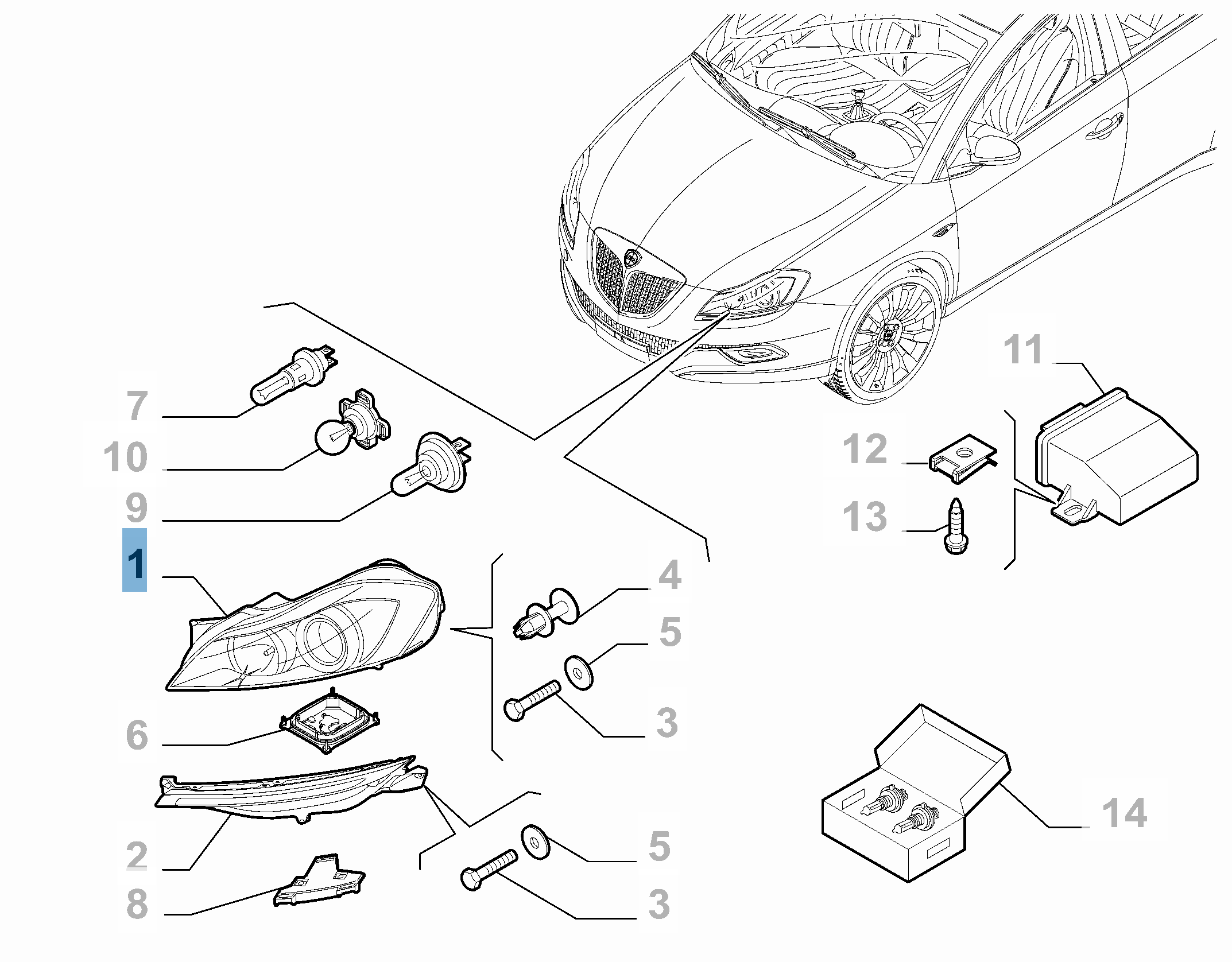 7
10
9
1
6
2
8
4
5
3
5
3
11
12
13
14