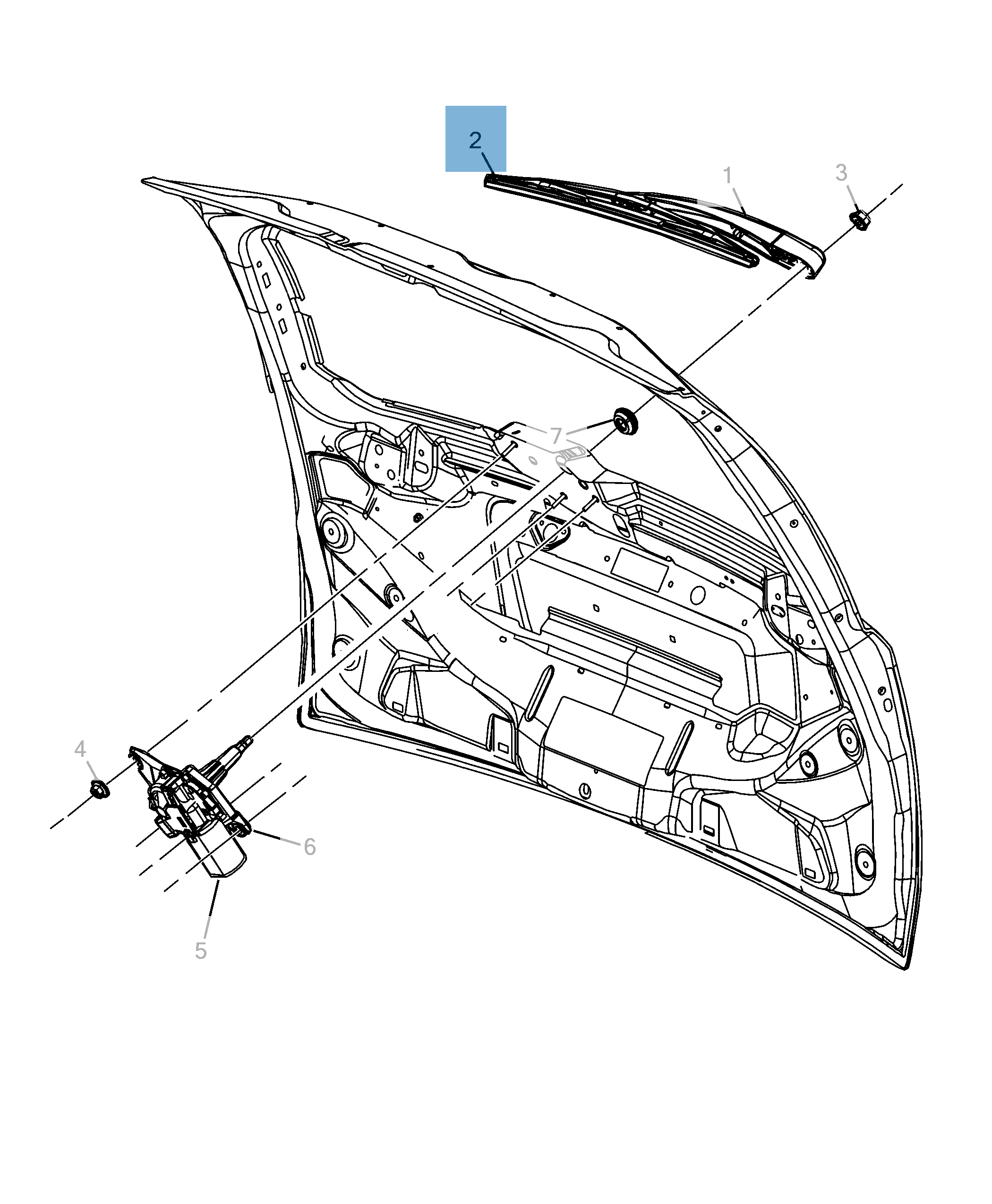 2
1
3
7
4
6
5