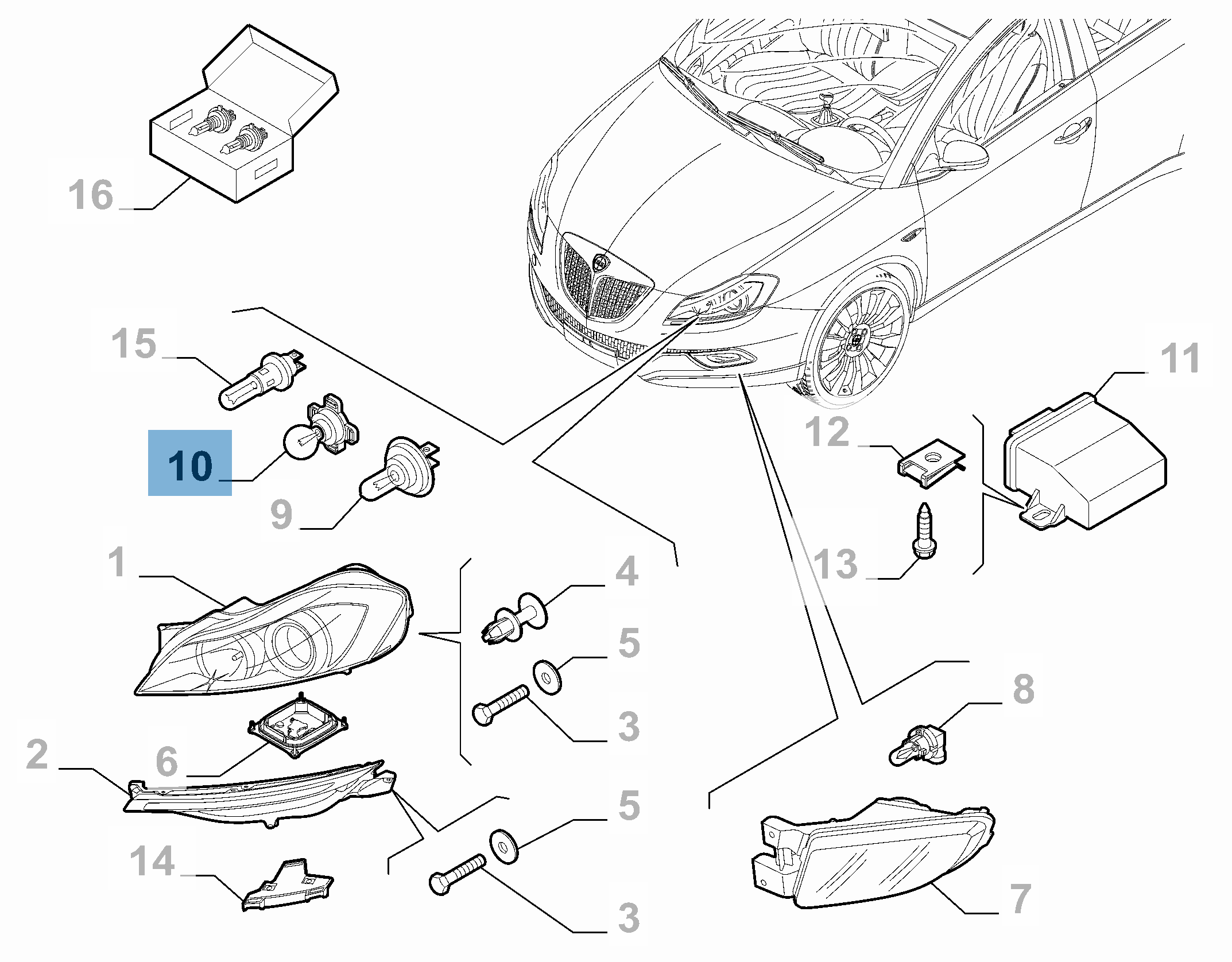 16

15

10

9

1

2

6

14

4

5

3

5

3

11

12

13

8

7