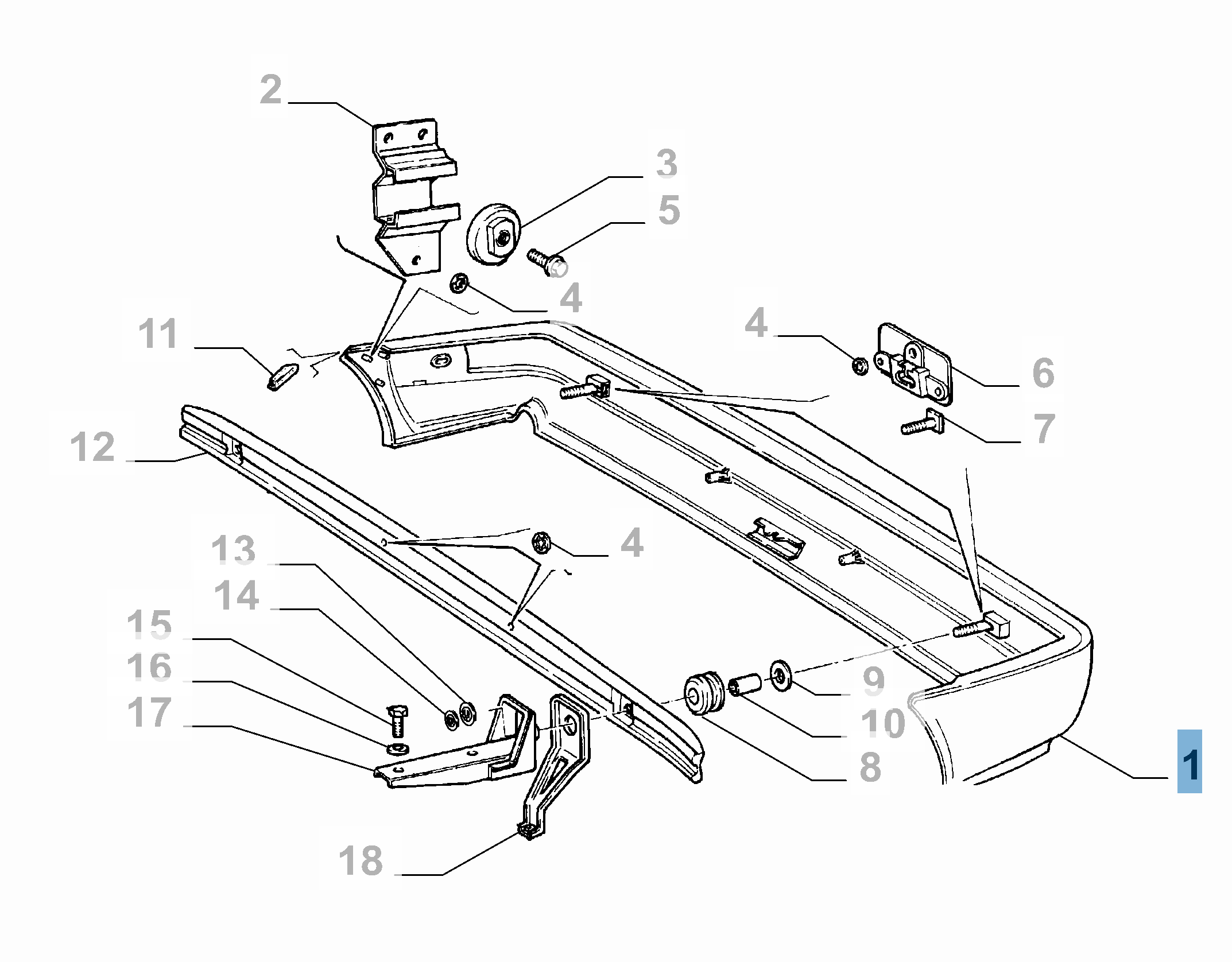 2
3
5
4
11
4
6
7
12
13
4
14
15
16
17
9
10
8
1
18