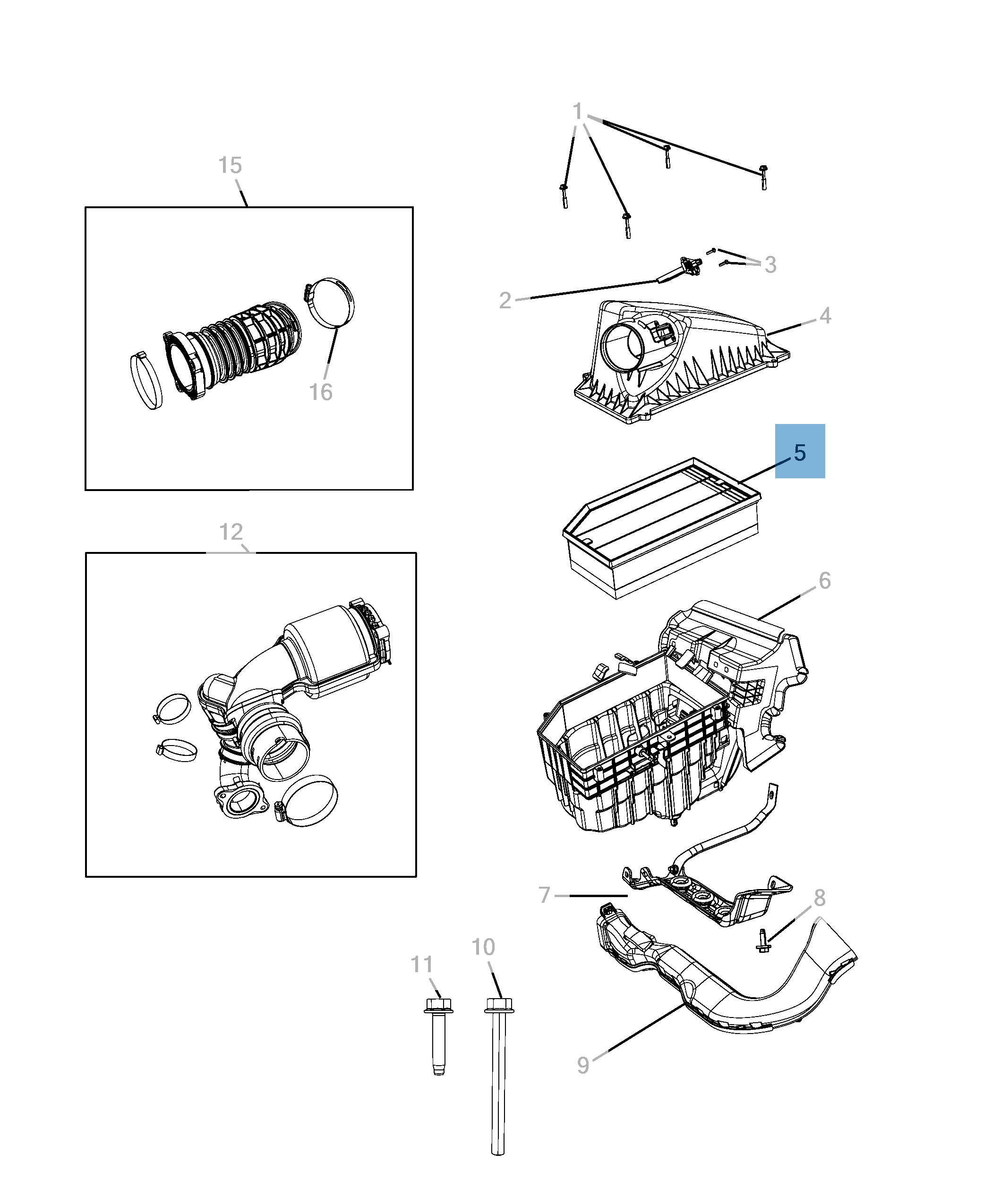 1
15
3
2
4
16
5
12
6
7
8
10
11
9