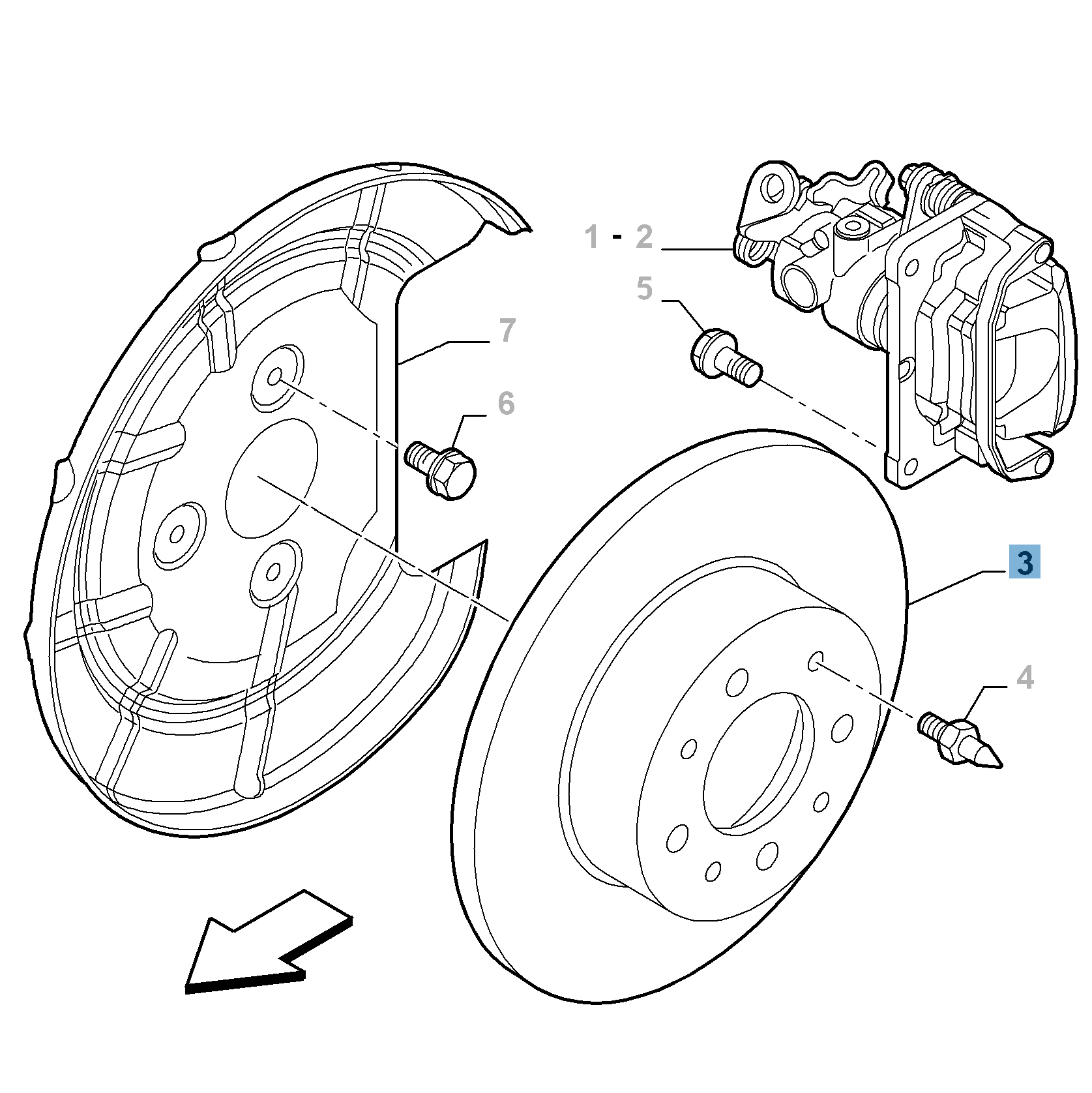 1 - 2
5
7
6
3
4