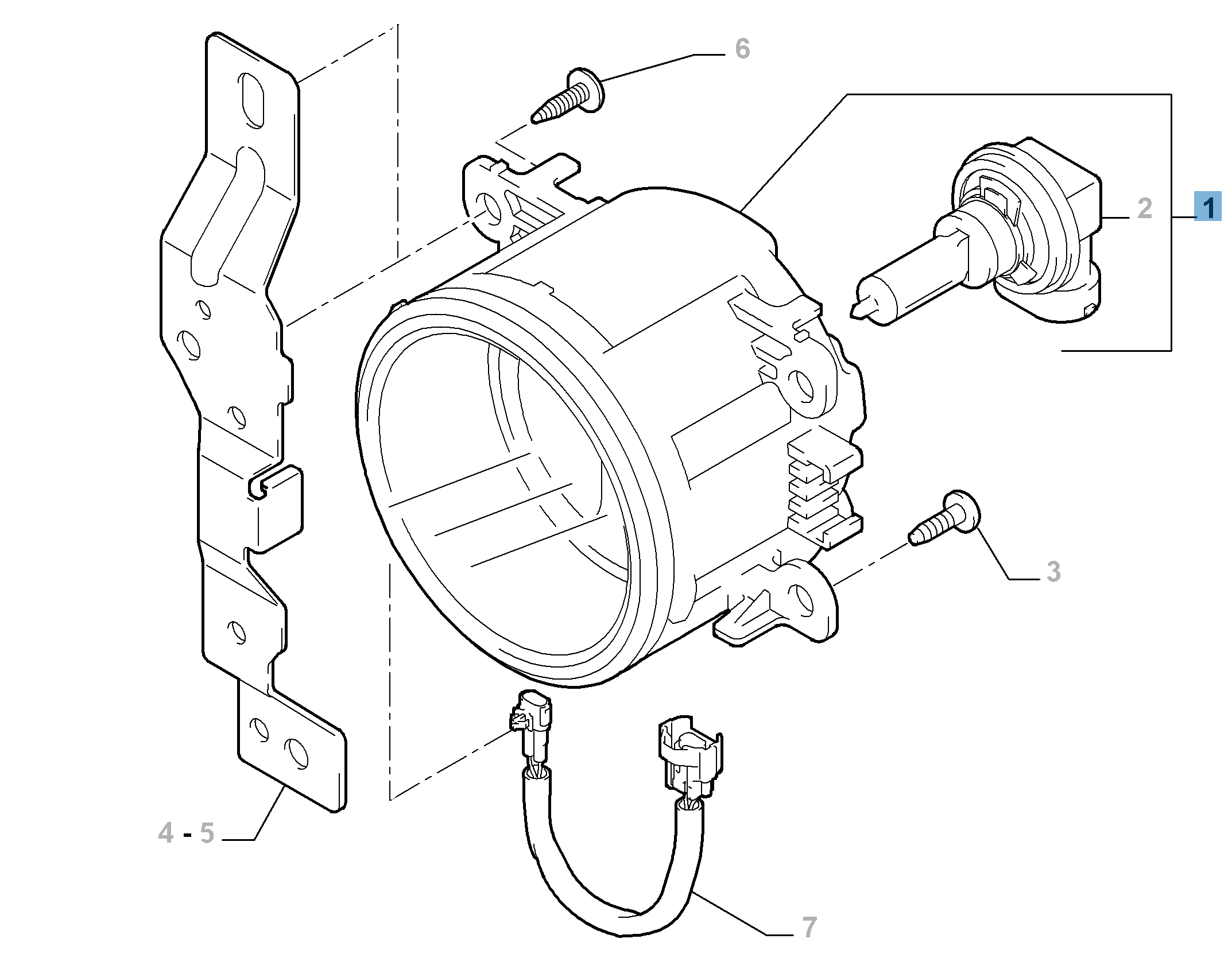 6
2
1
3
4 - 5
7