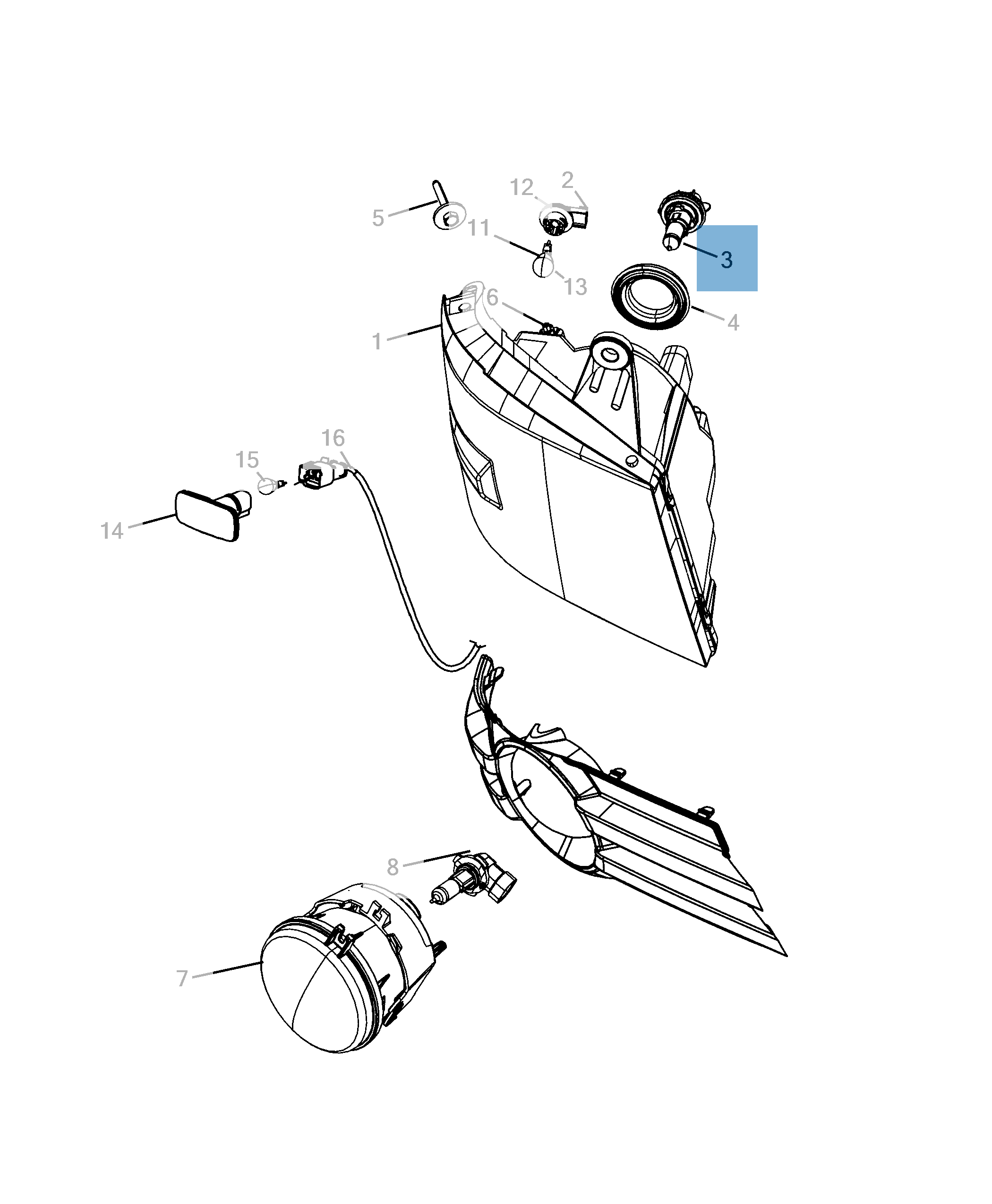 12
2
5
11
3
13
6
4
1
16
15
14
8
7