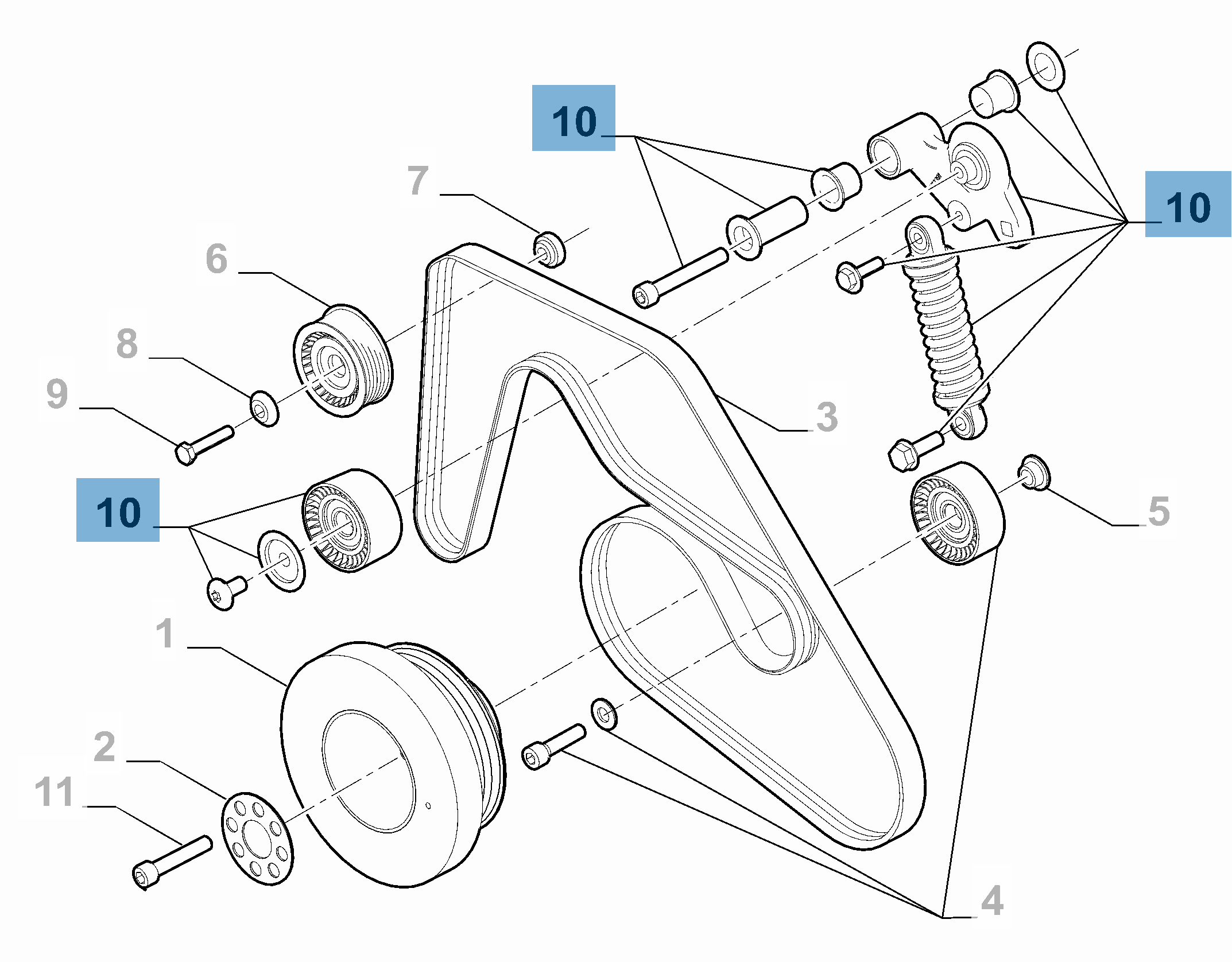 10
7
10
6
8
9
3
10
5
1
2
11
4