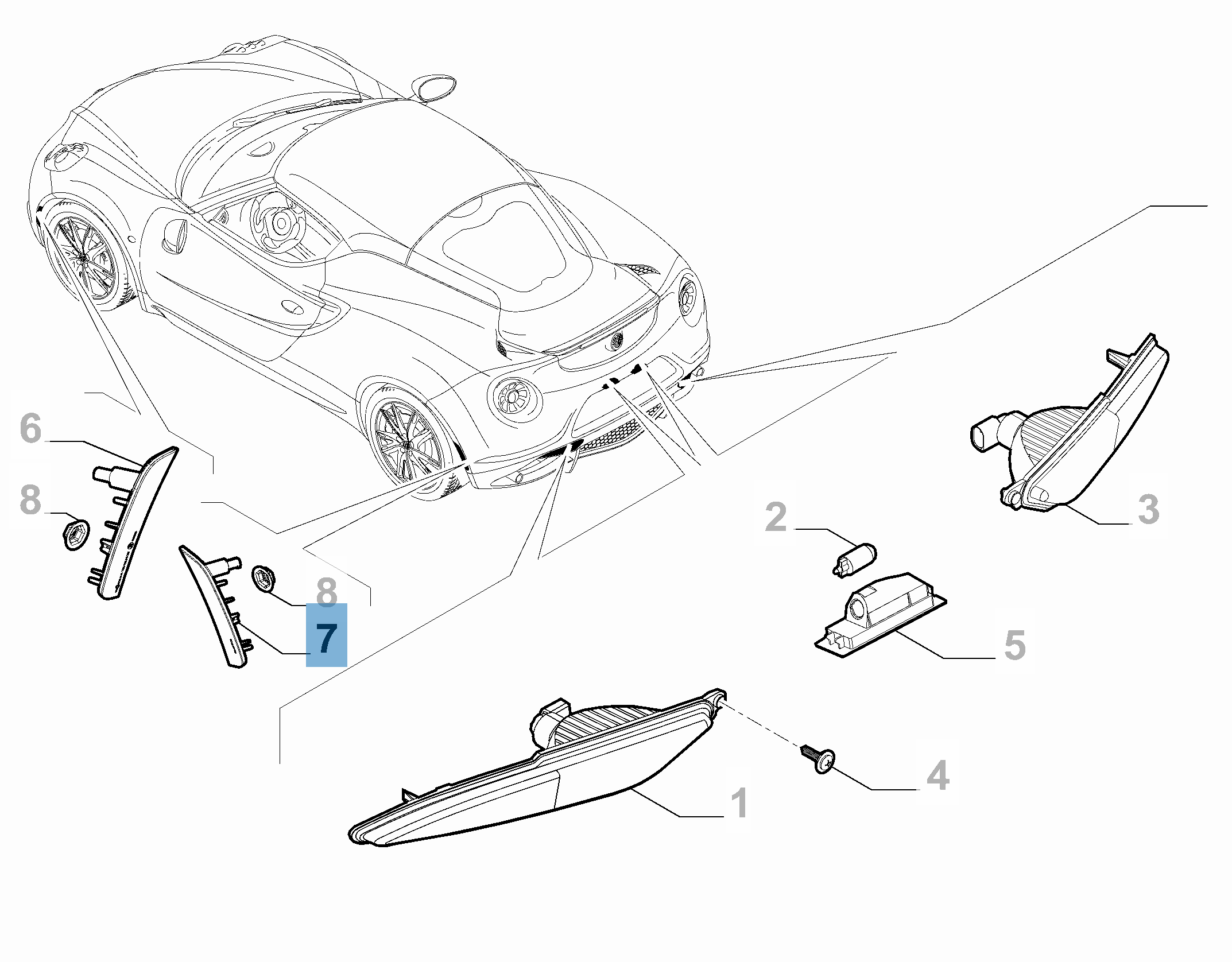 6
8
8
7
2
3
5
4
1