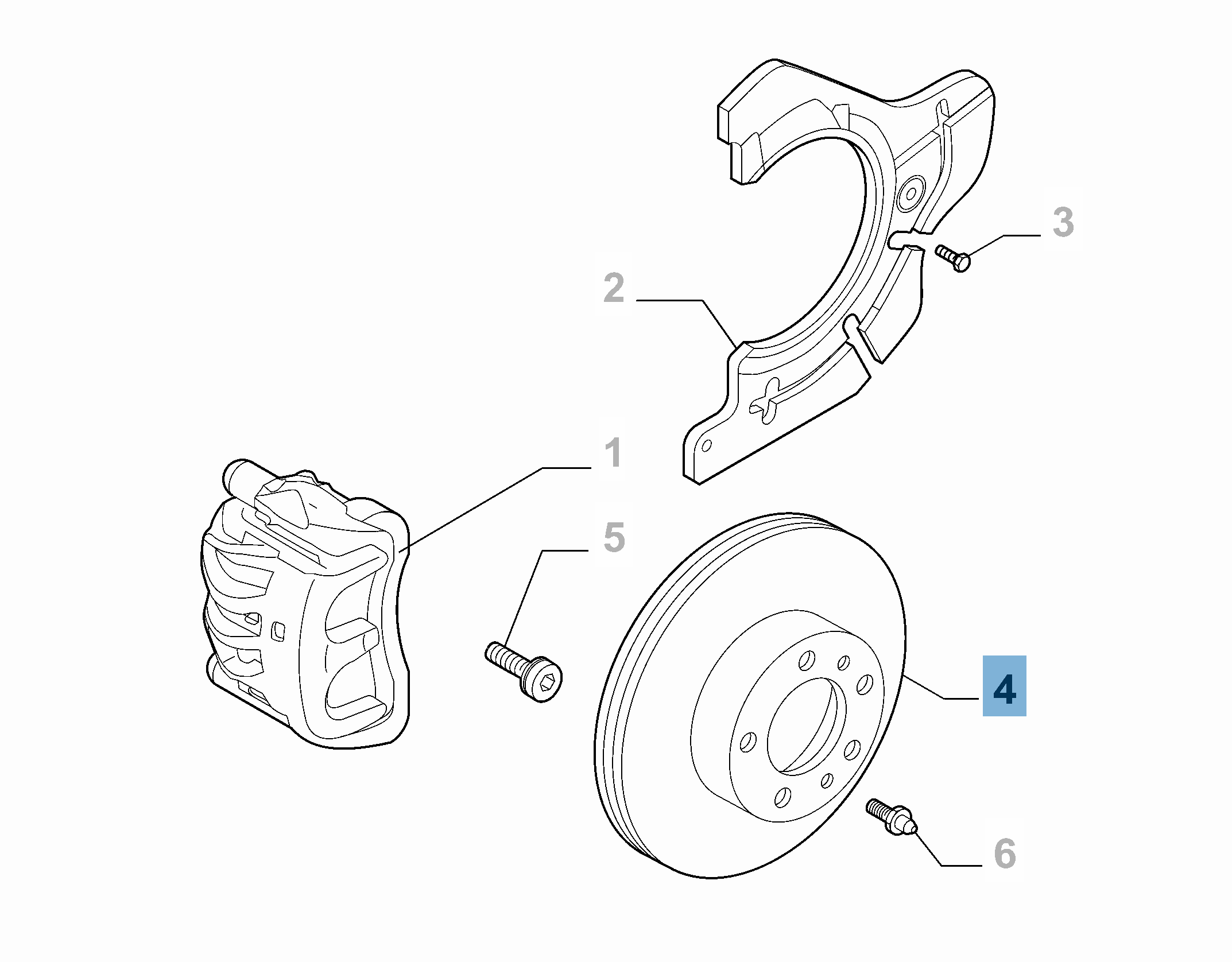 3
2
1
5
4
6