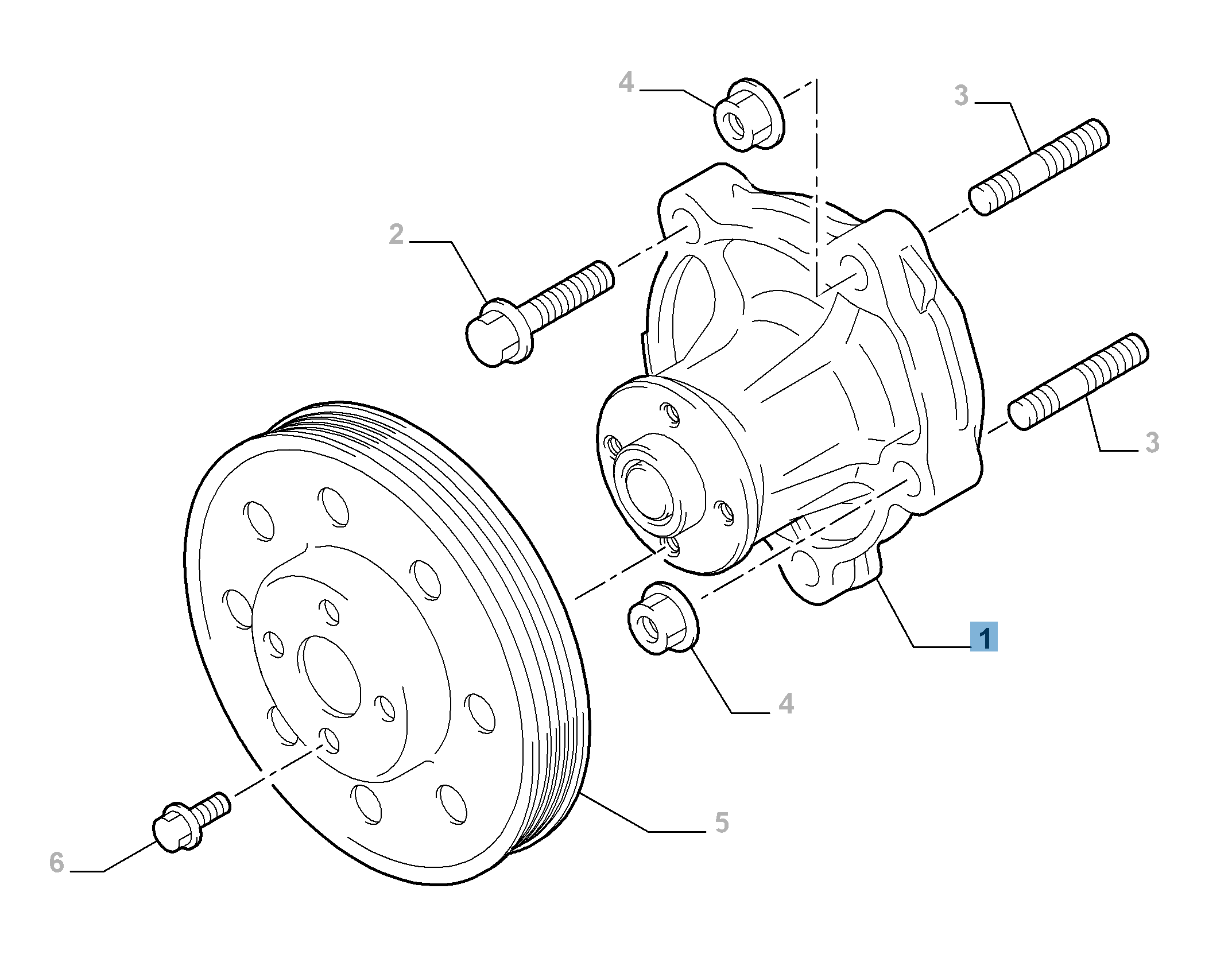 4
3
2
3
1
4
5
6