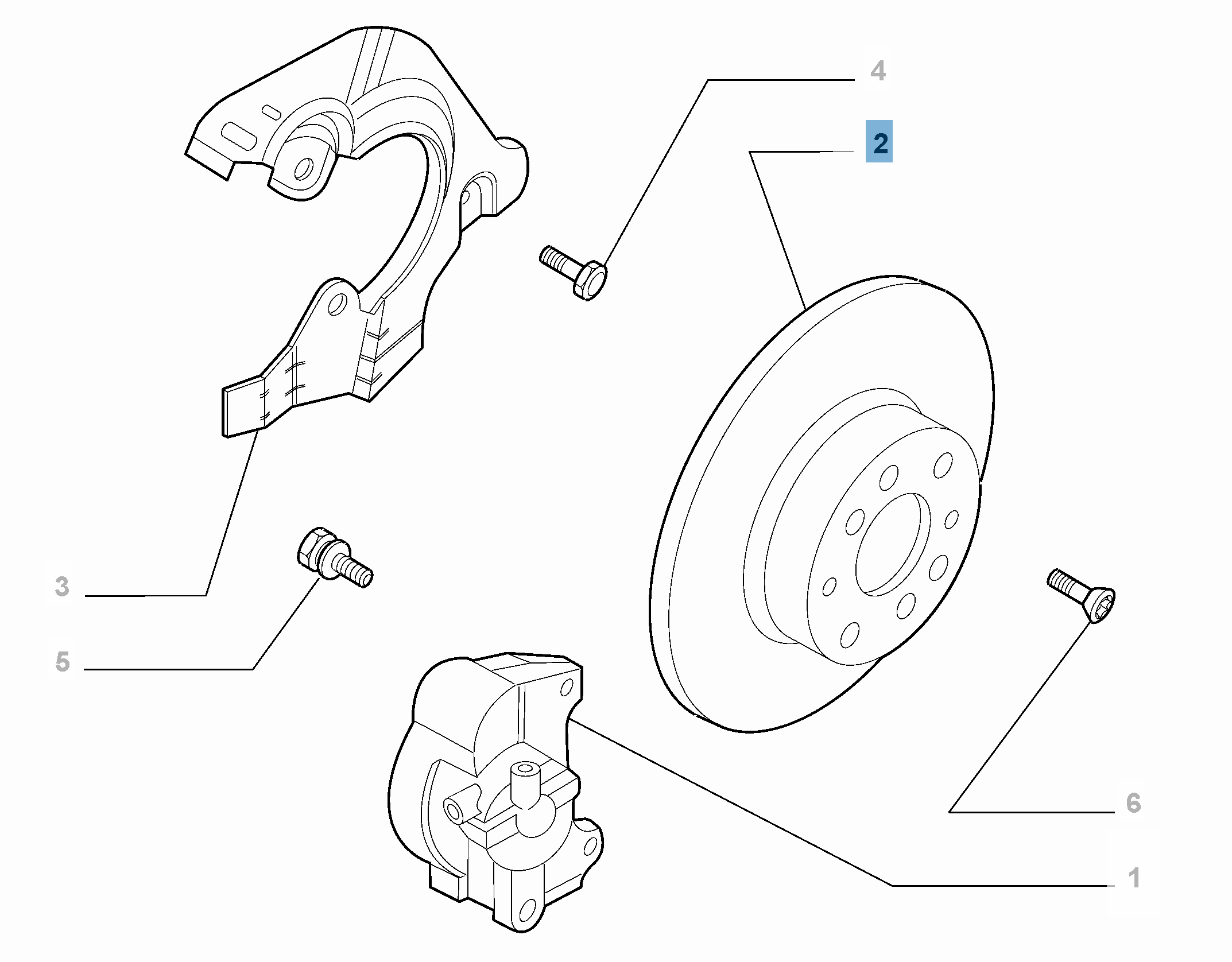 4
2
3
5
6
1