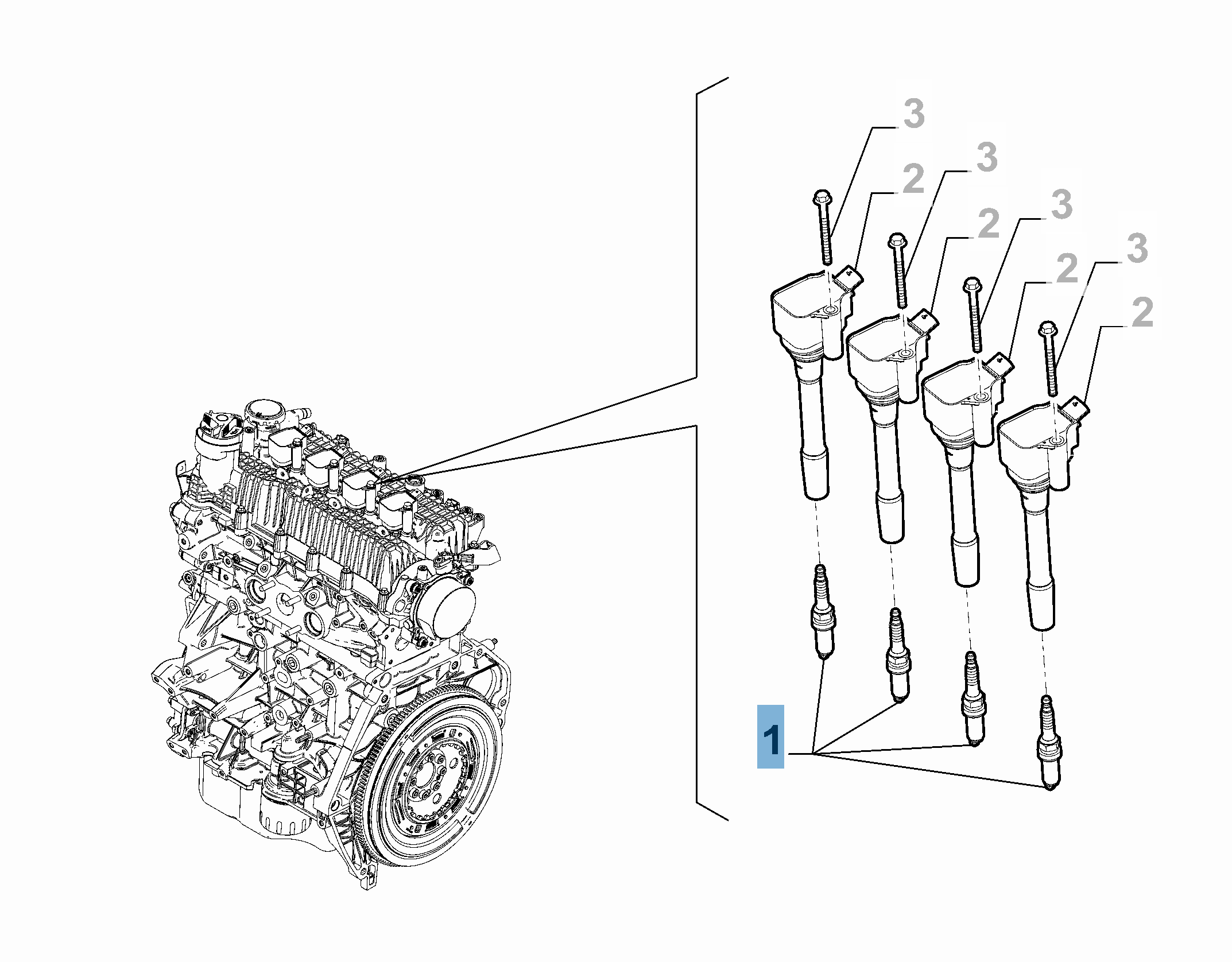 3
2
3
2
3
2
3
2
1