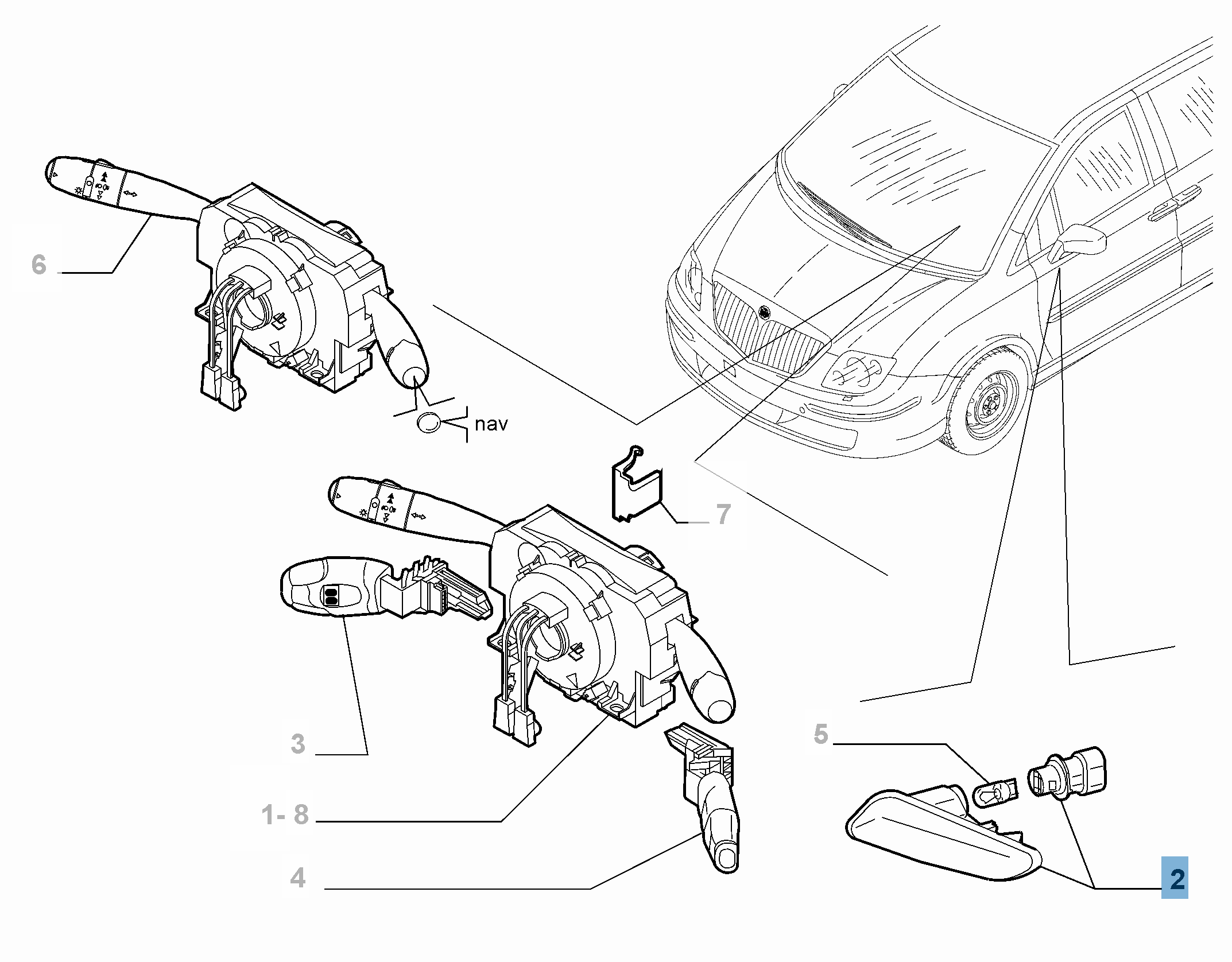 6
nav
7
3
1- 8
4
5
2