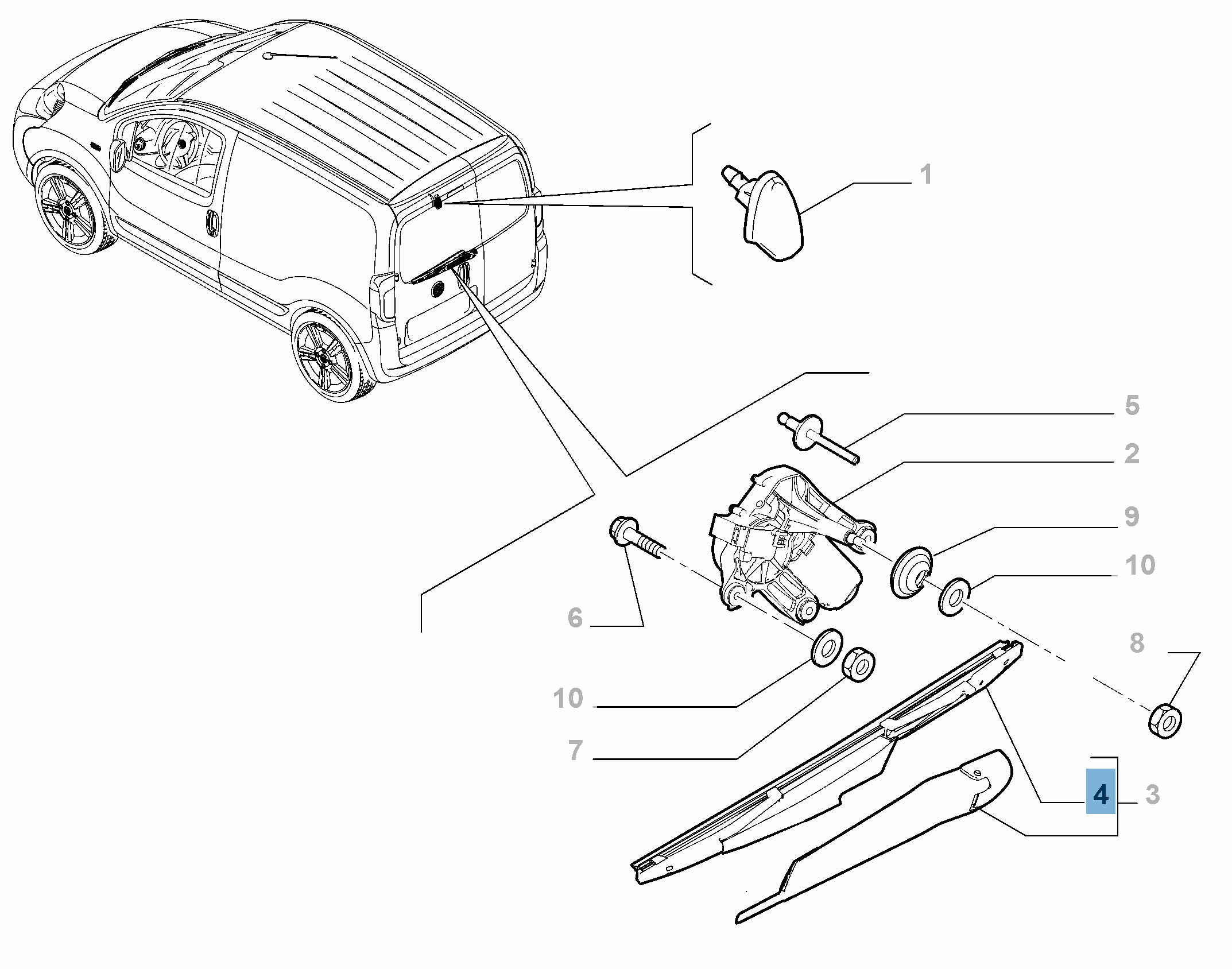 1
5
2
9
10
6
8
10
7
4
3