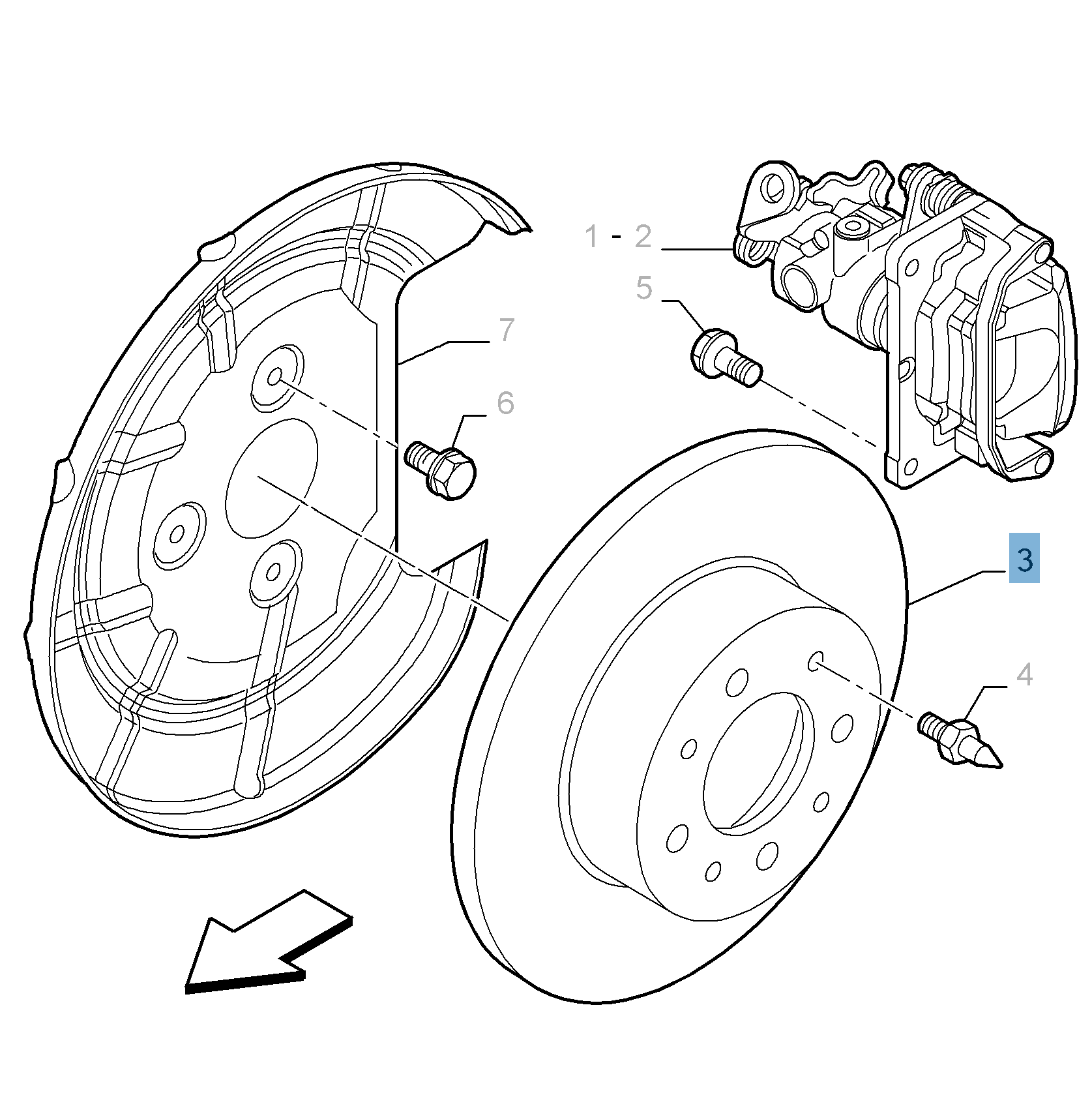 1 - 2
5
7
6
3
4