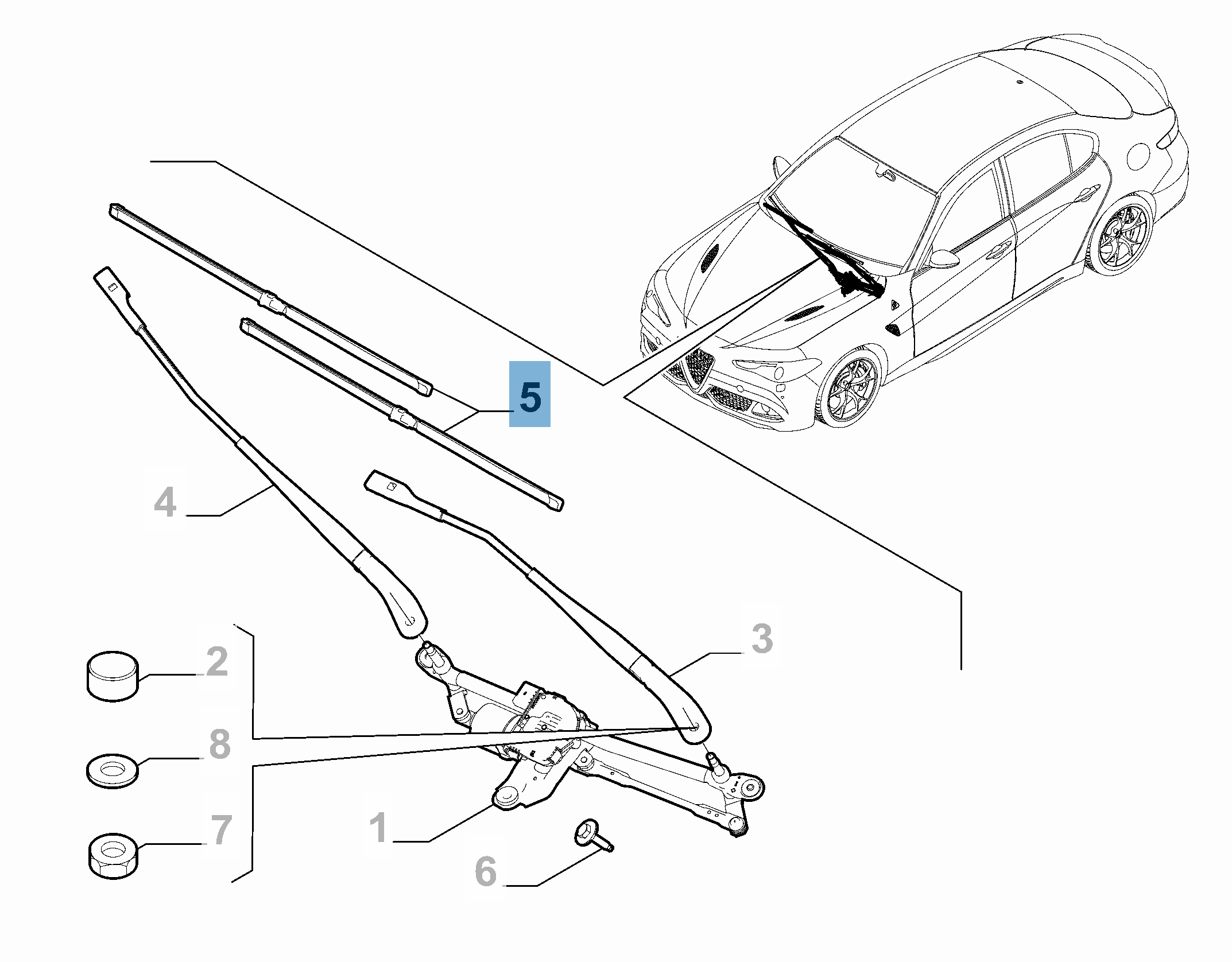 5
4
3
2
8
7
1
6