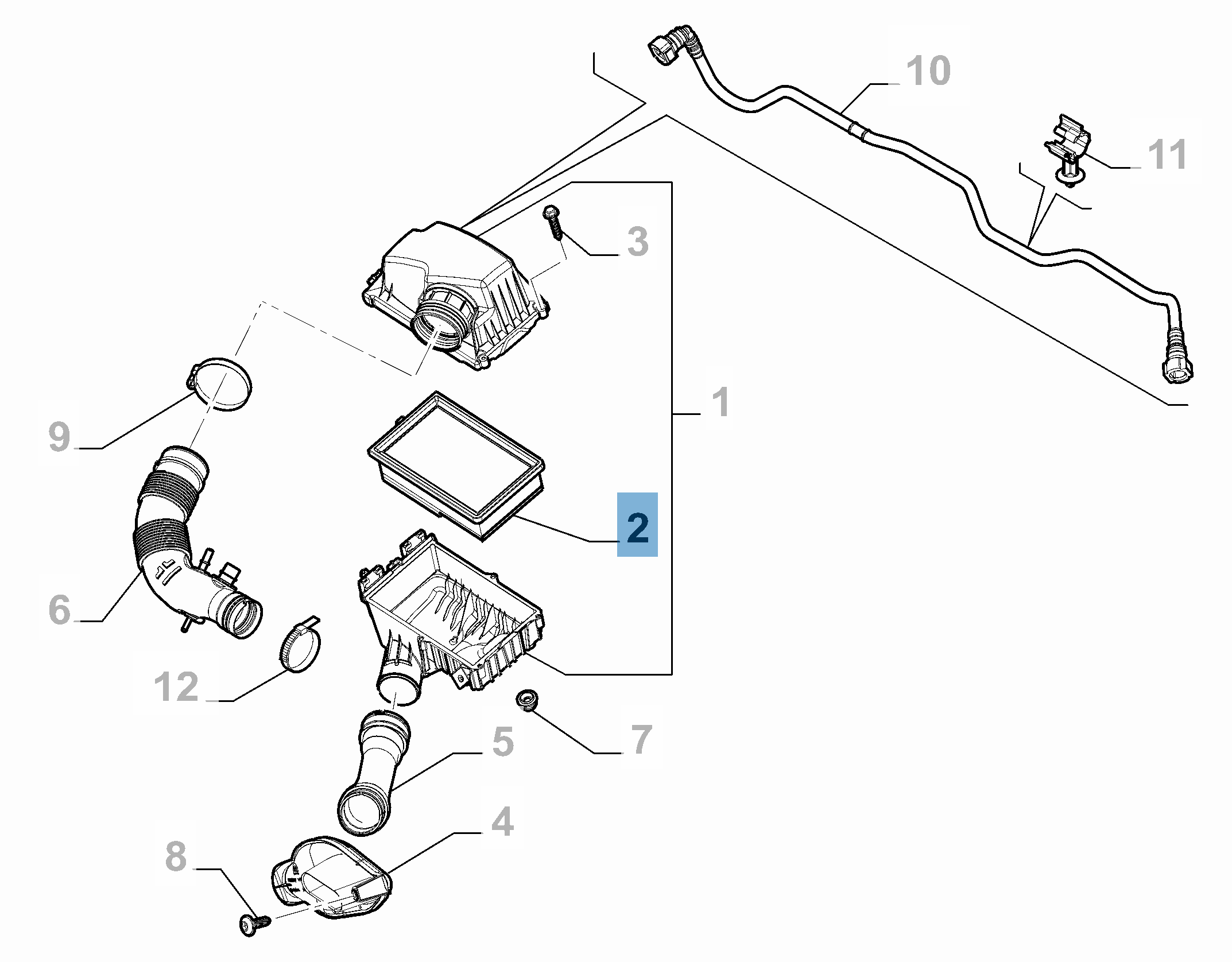 10
11
3
1
9
2
6
12
5
7
4
8