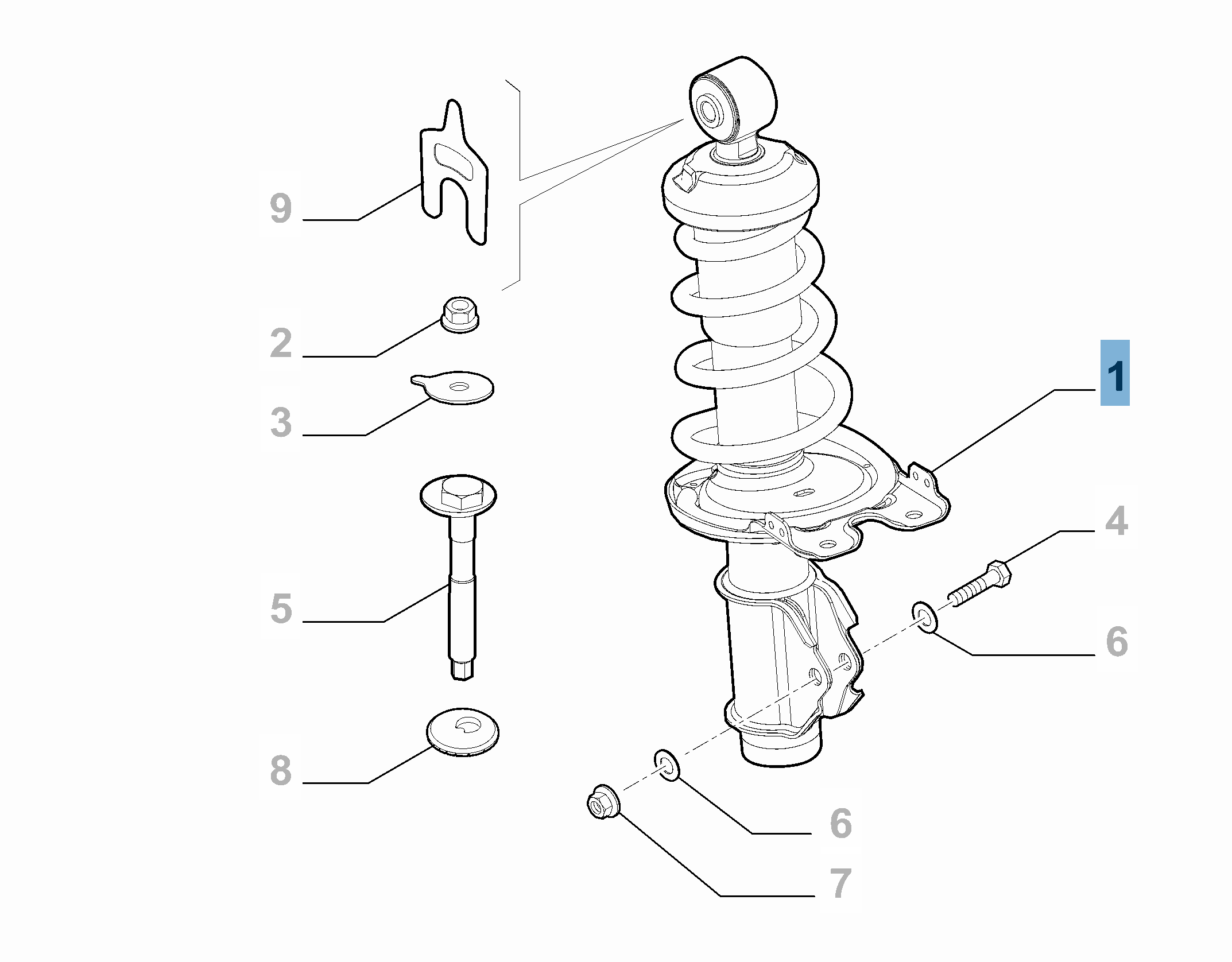 9
2
3
5
8
1
4
6
6
7