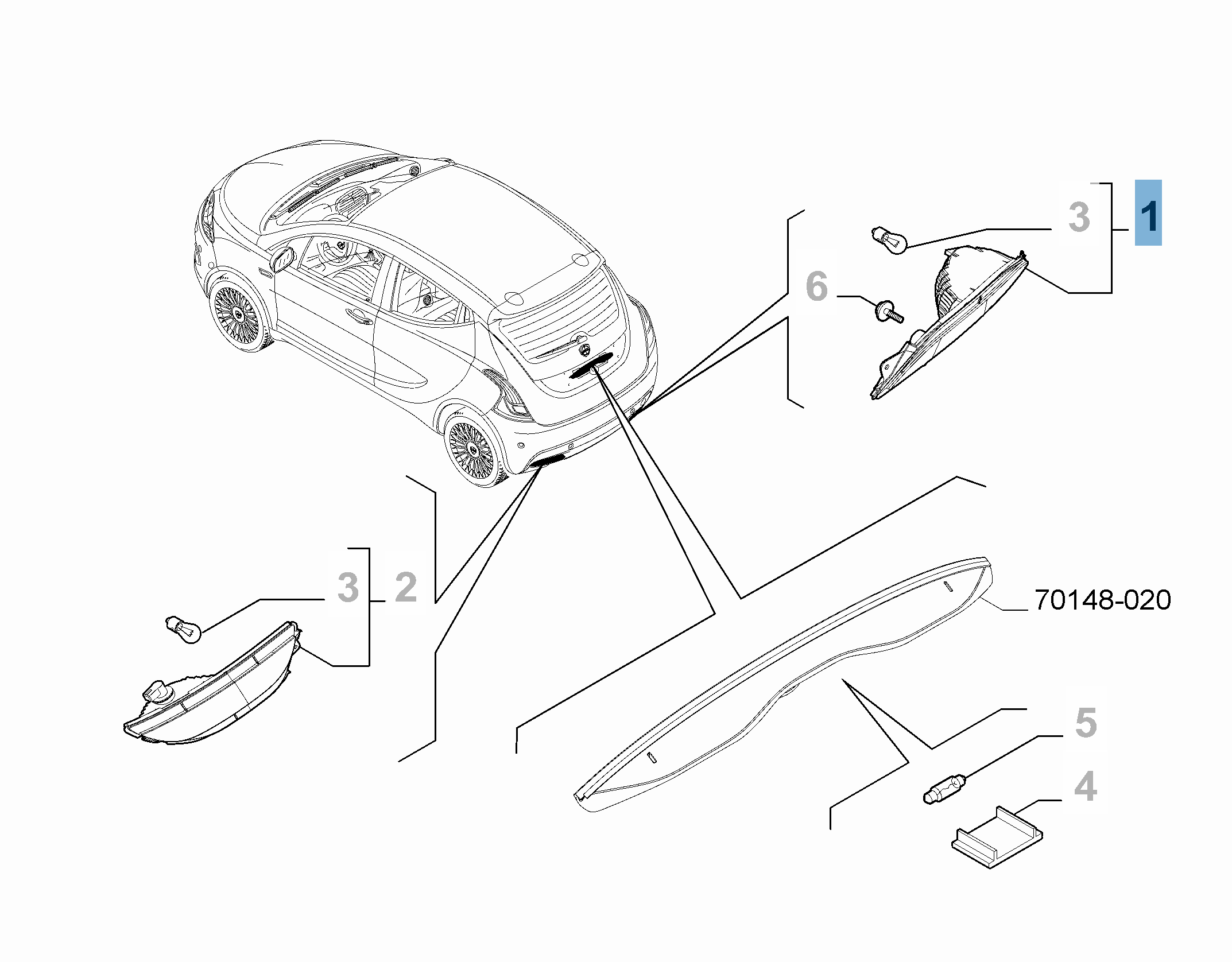 3
1
6
3
2
70148-020
5
4