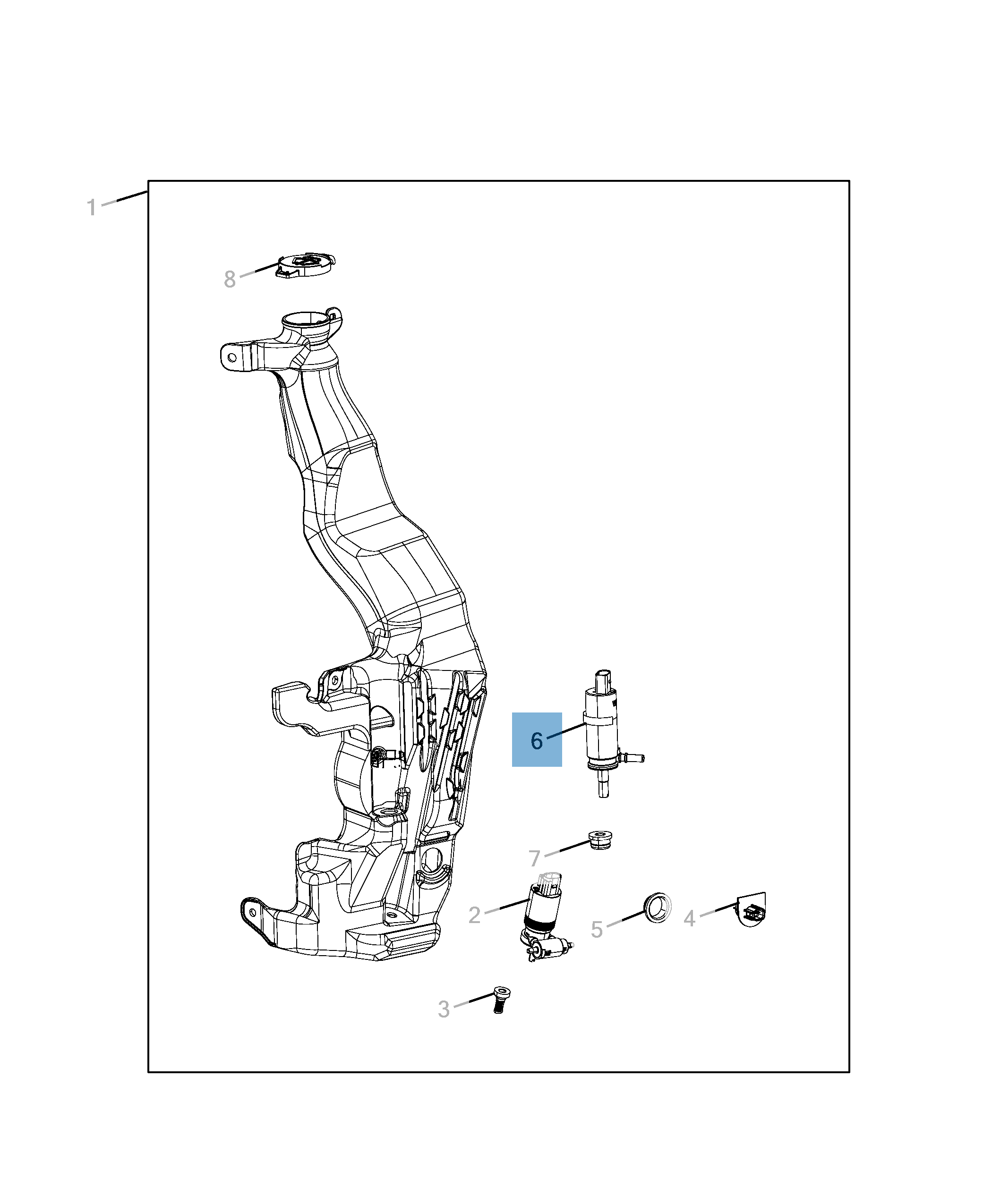 1
8
6
7
2
5
4
3