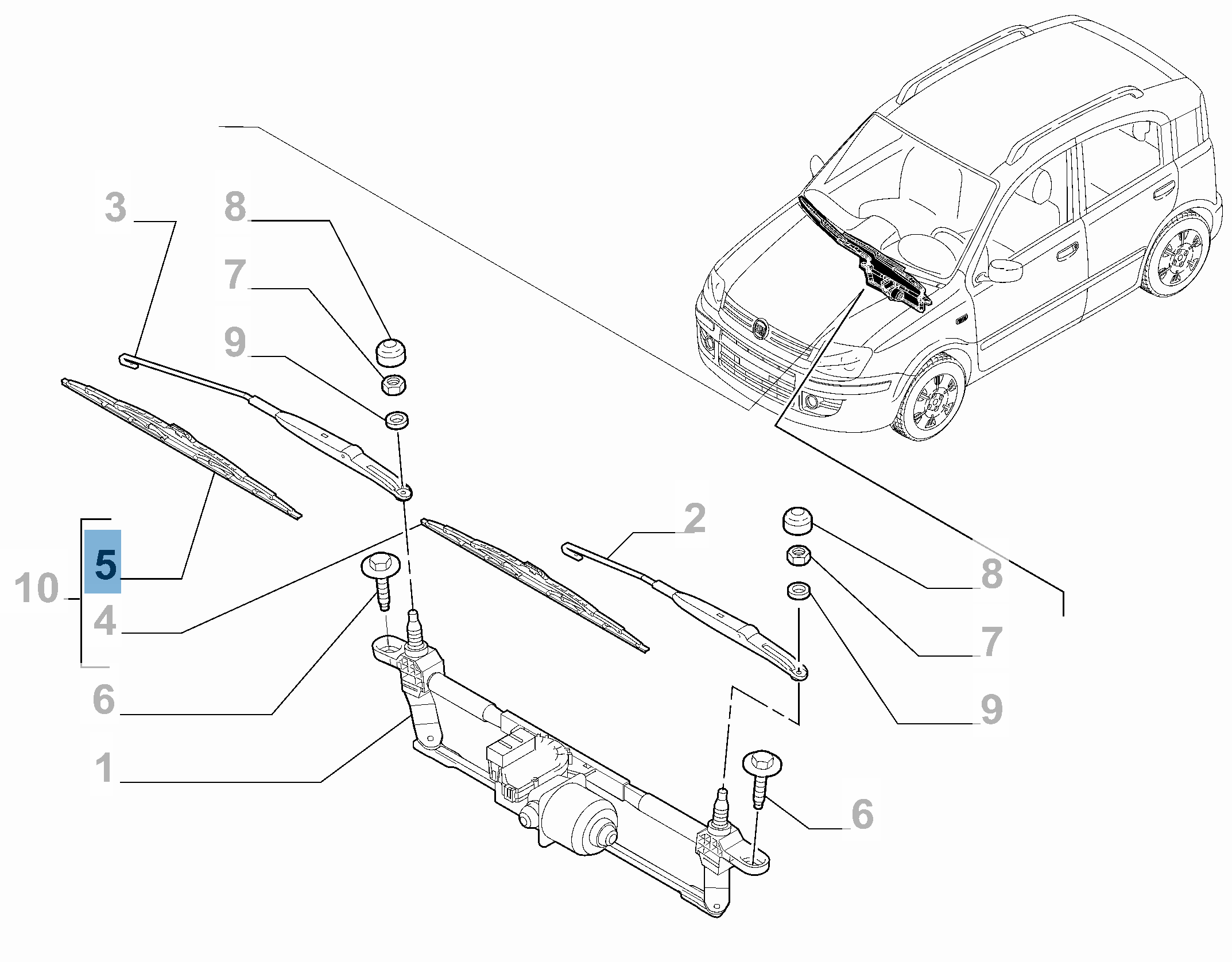 3
8
7
9
2
8
7
9
10
5
4
6
1
6