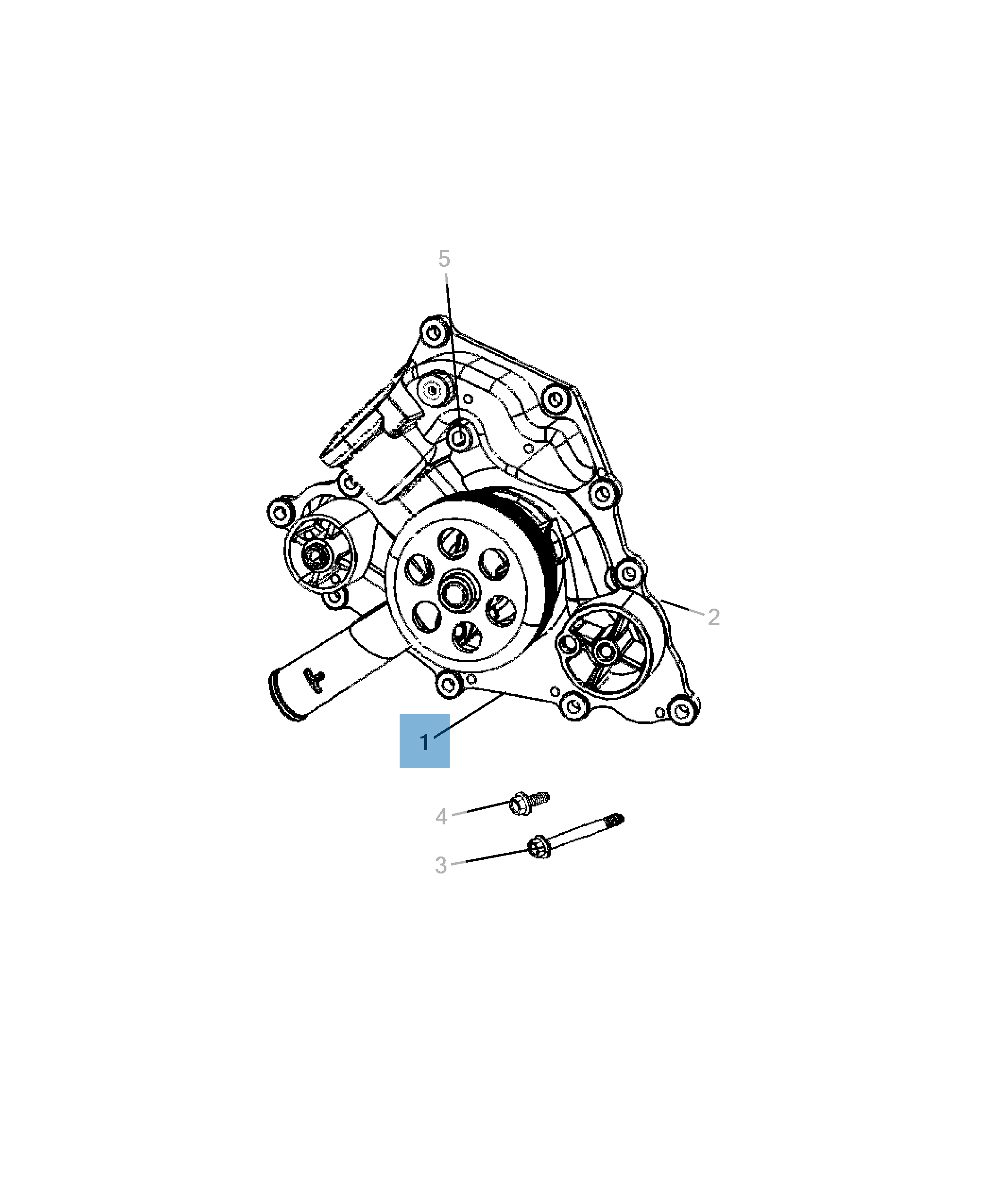 5
2
1
4
3