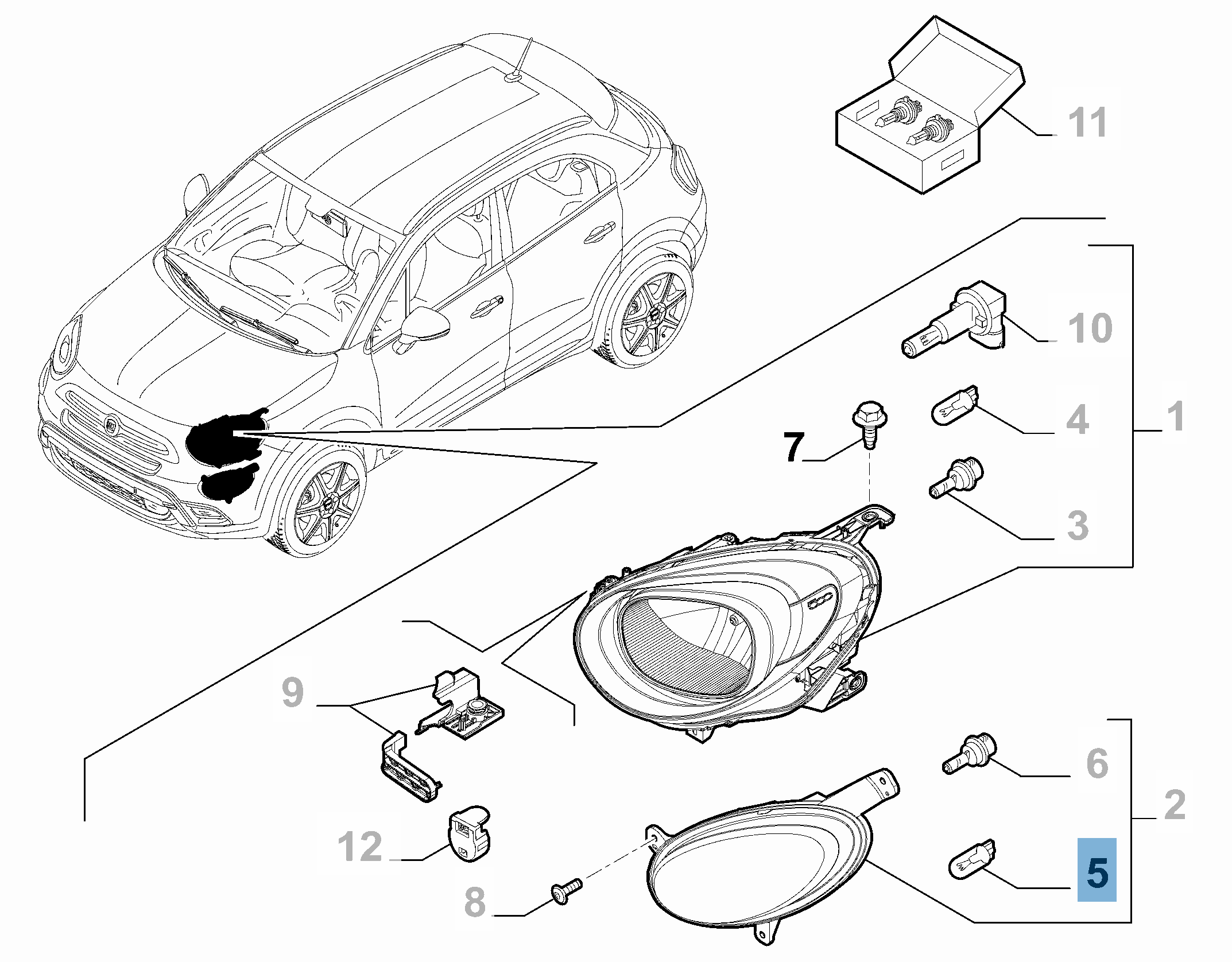 11
10
4
1
7
3
9
6
2
12
5
8