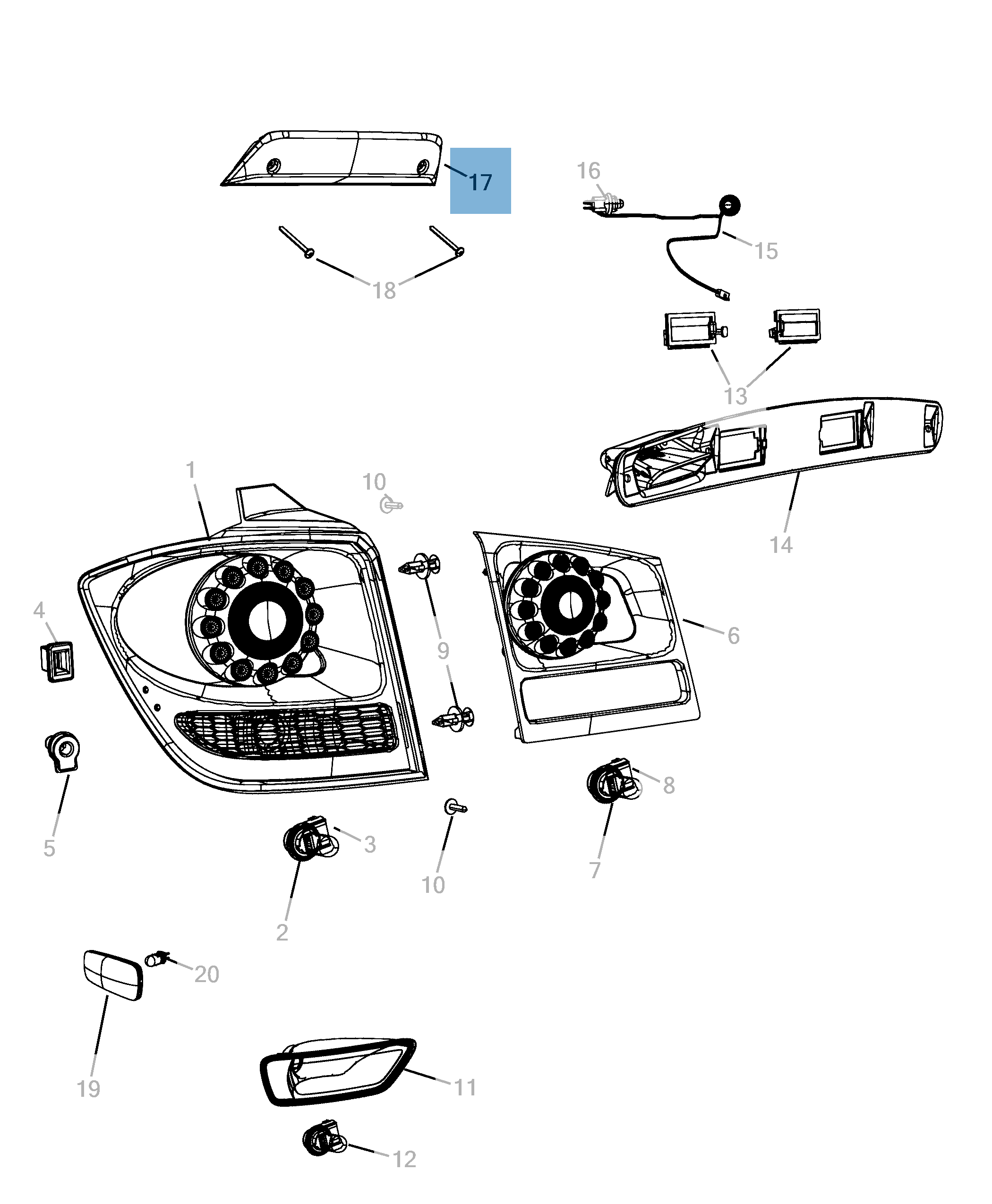 17
16
15
18
13
14
1
10
4
9
6
5
8
3
7
10
2
20
19
11
12