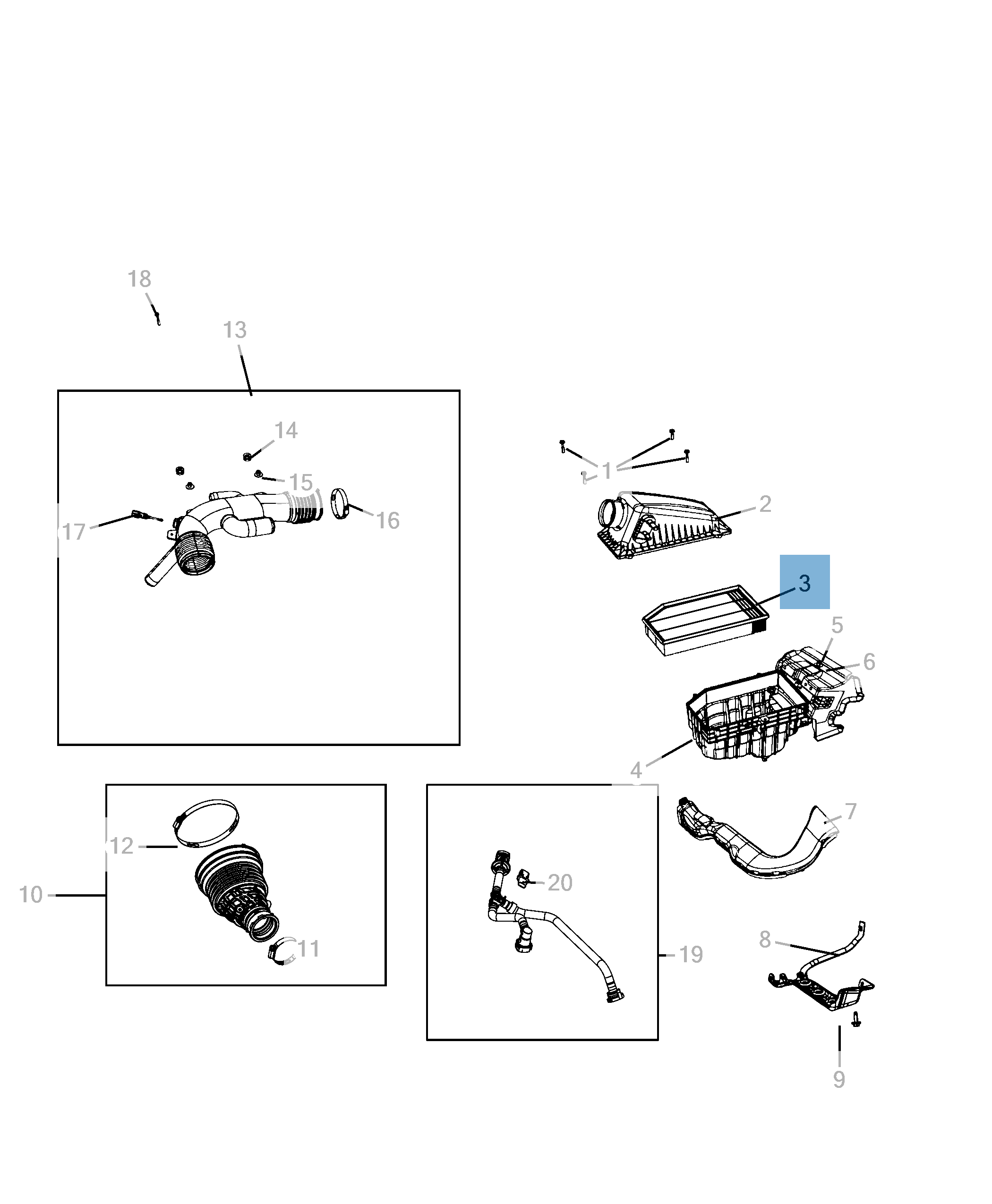 18
13
14
15
16
17
1
2
3
5
6
4
7
12
10
11
20
19
8
9