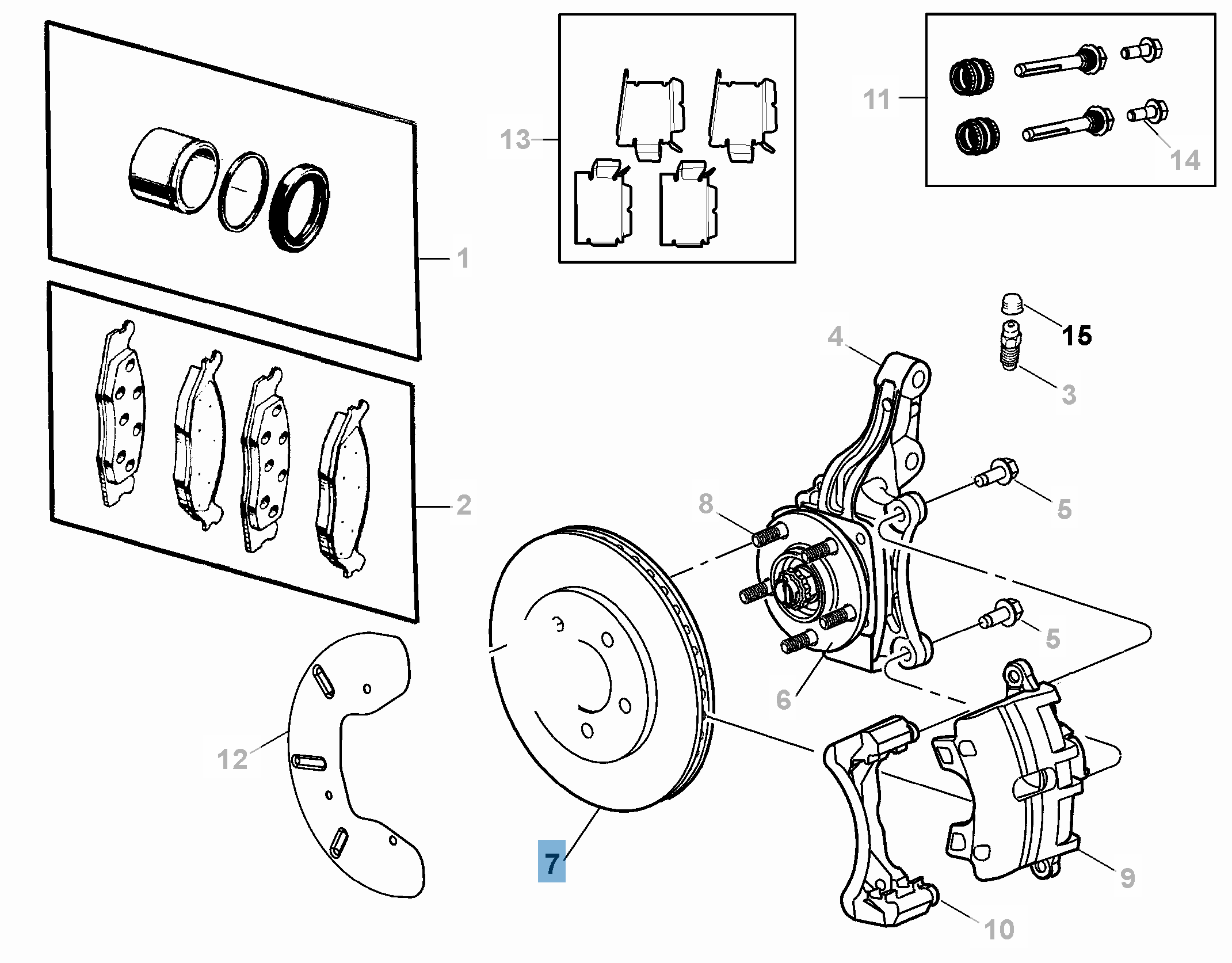 13
11
14
1
15
4
3
2
8
5
5
6
12
7
9
10